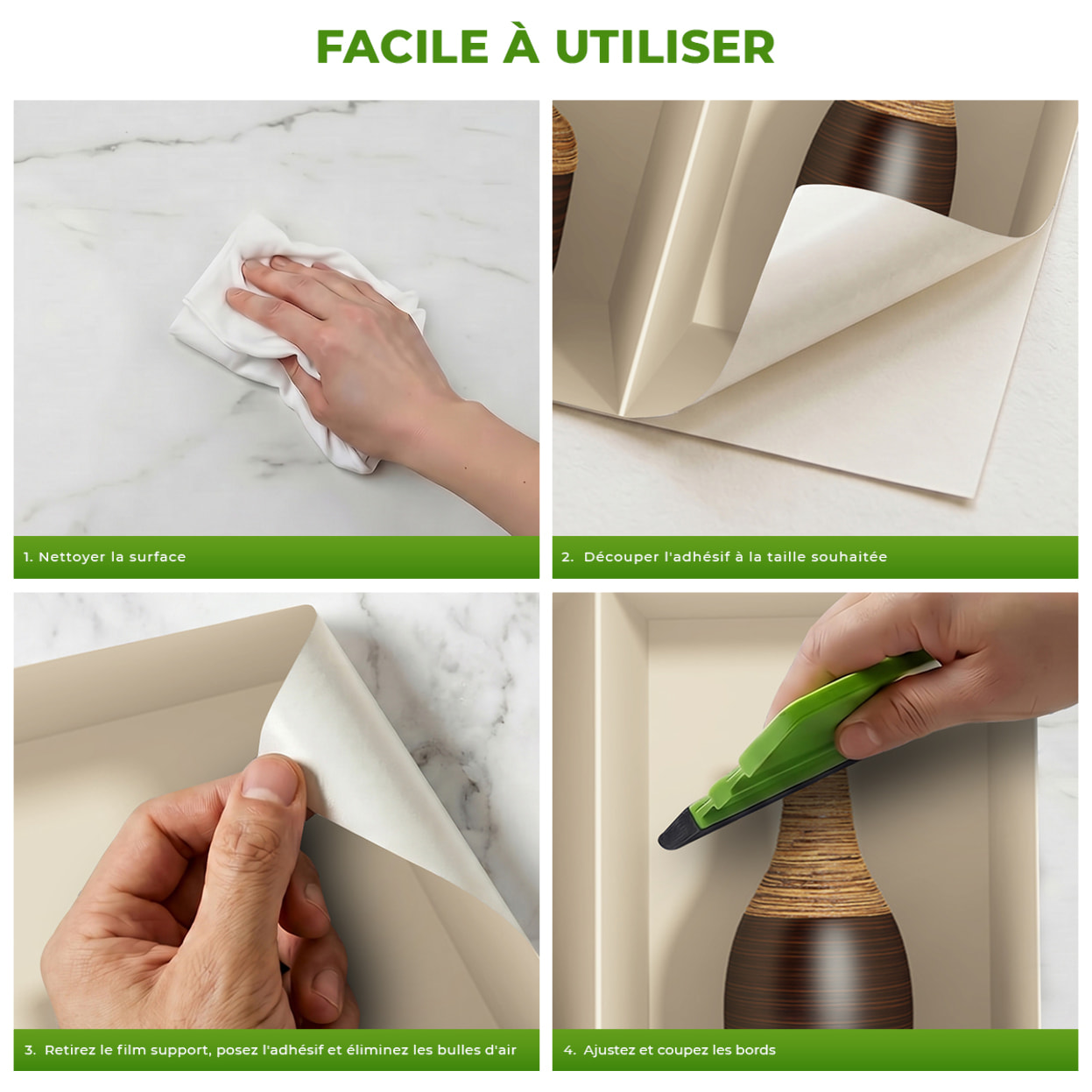 FACILE À UTILISER

1. Nettoyer la surface

2. Découper l'adhésif à la taille souhaitée

3. Retirez le film support, posez l'adhésif et éliminez les bulles d'air

4. Ajustez et coupez les bords