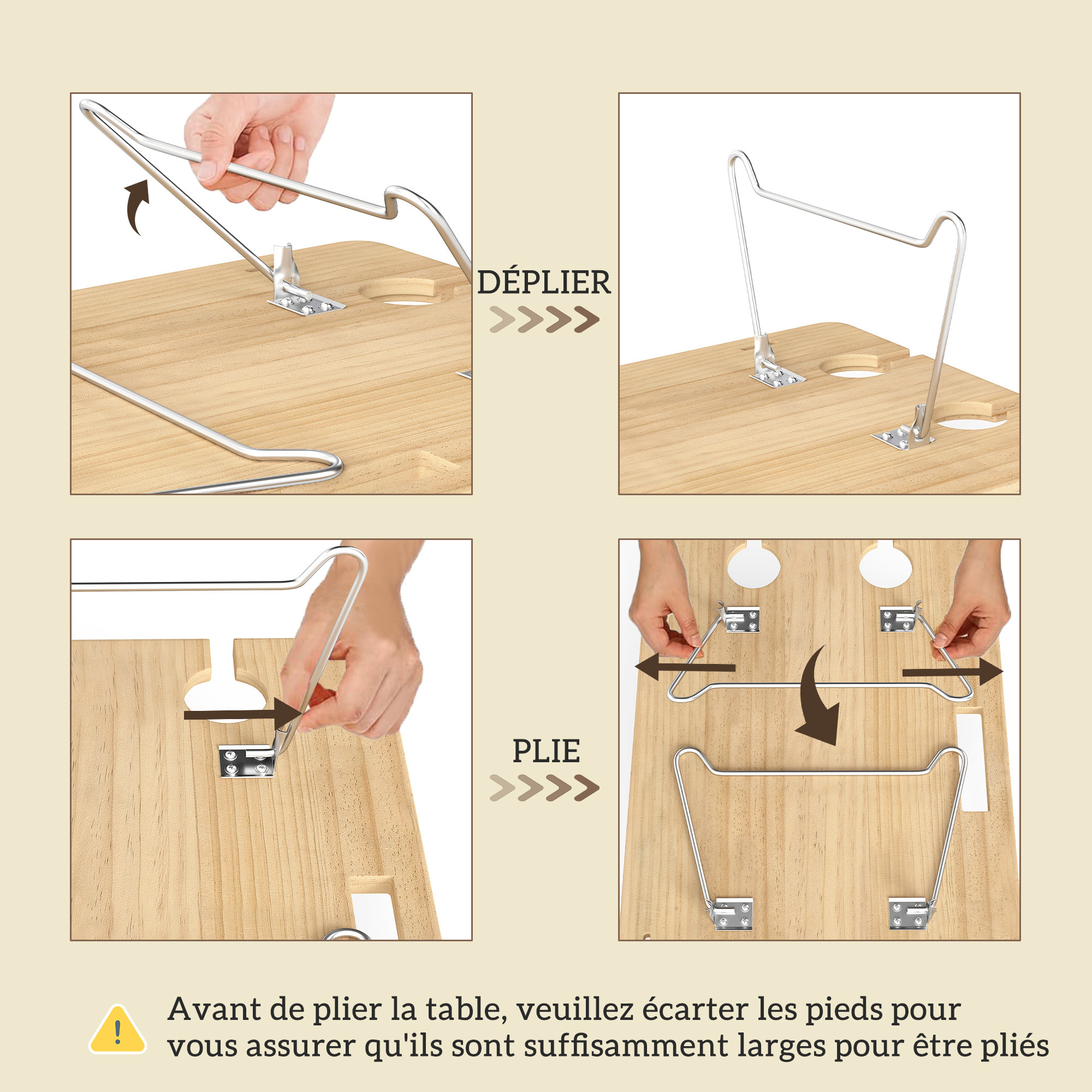 DÉPLIER

PLIE

Avant de plier la table, veuillez écarter les pieds pour vous assurer qu'ils sont suffisamment larges pour être pliés