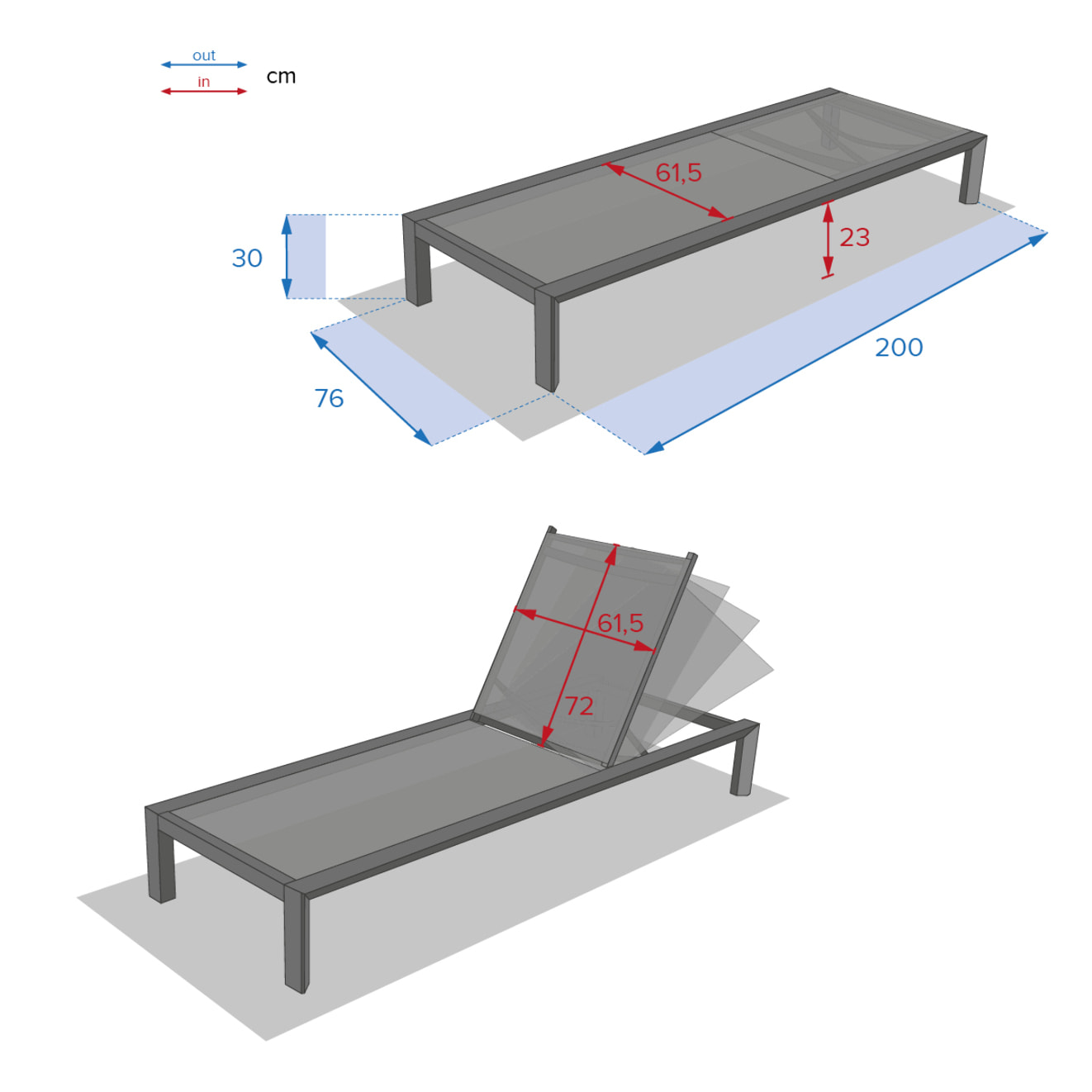 out
in
cm

61,5
30
23
200
76

61,5
72