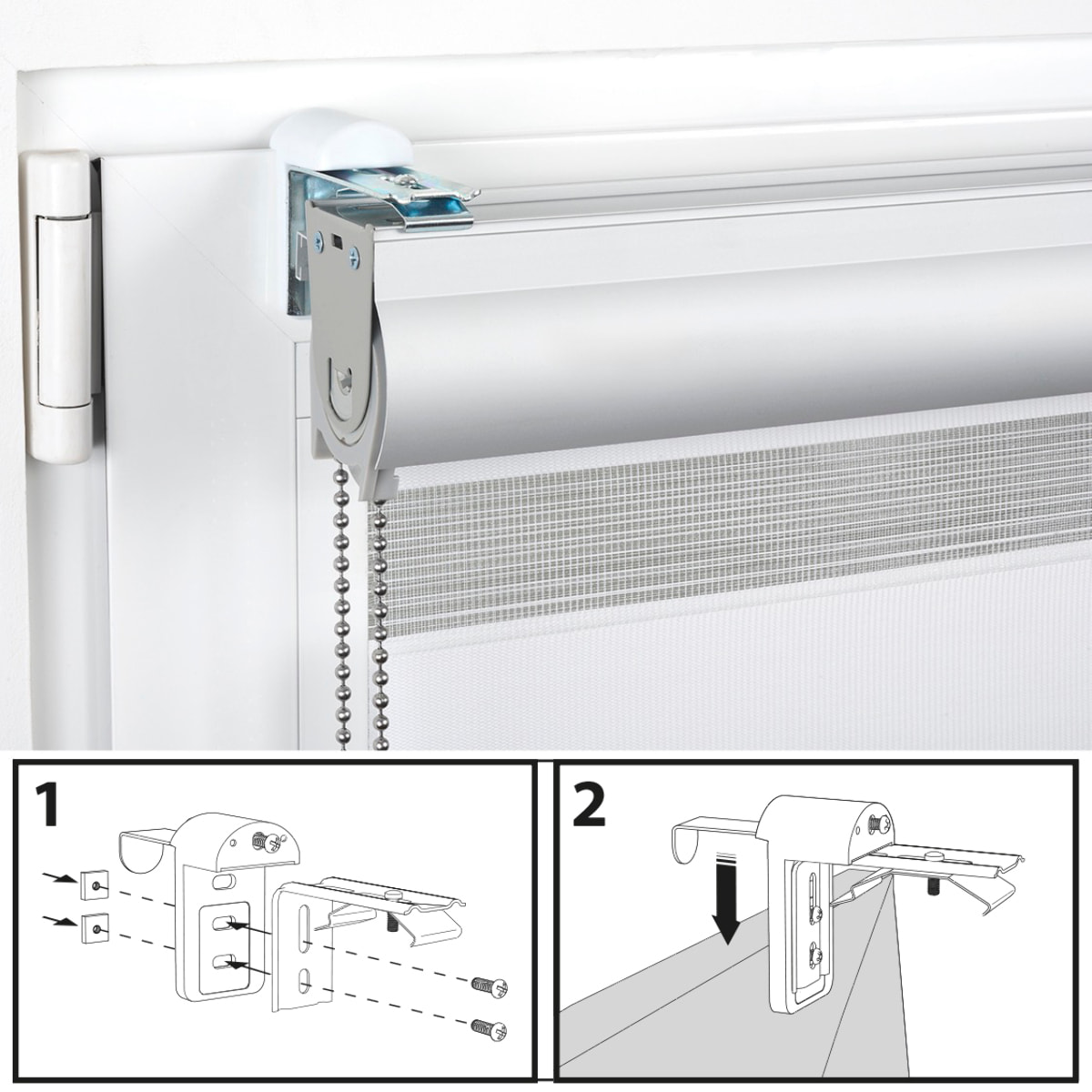 1

2