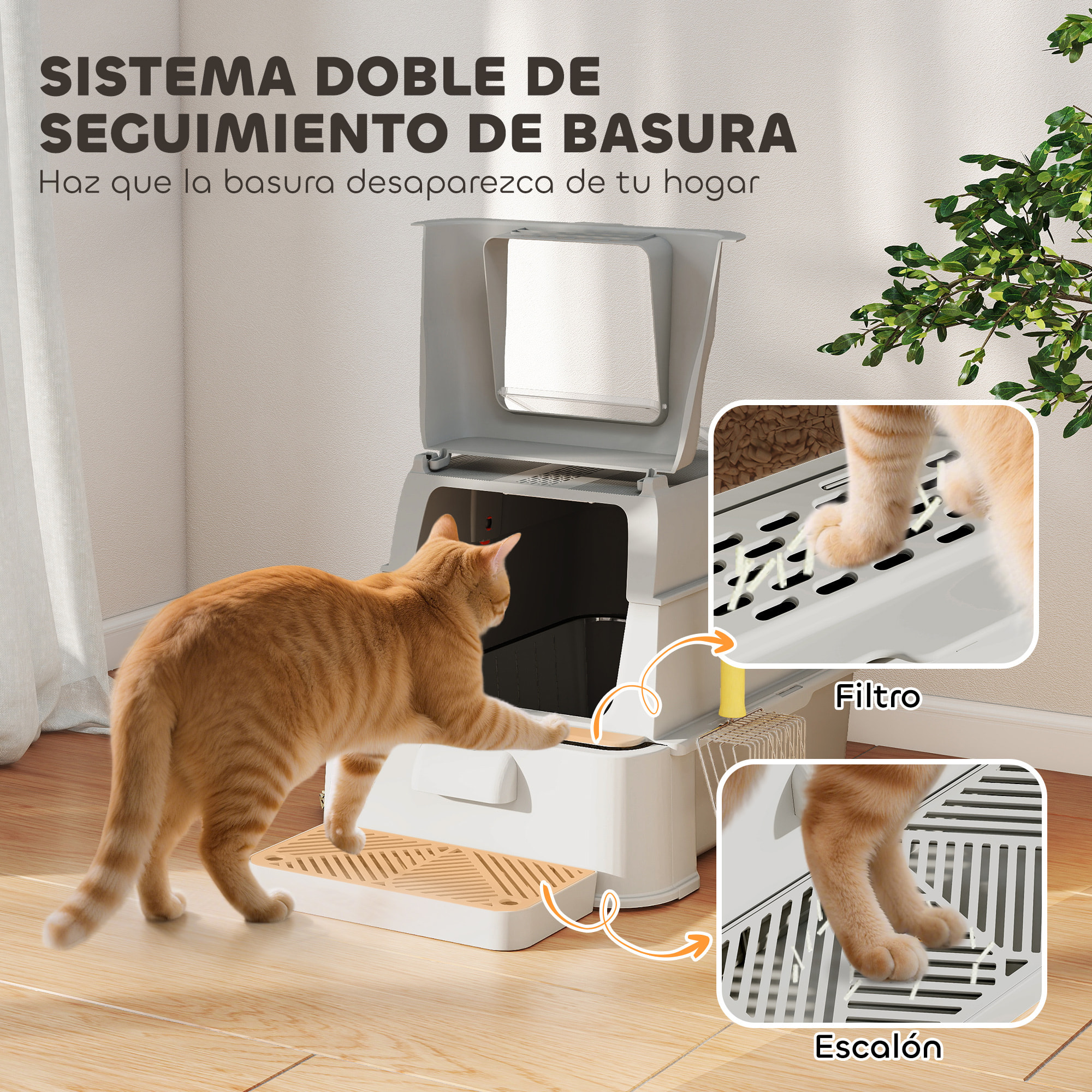 SISTEMA DOBLE DE SEGUIMIENTO DE BASURA
Haz que la basura desaparezca de tu hogar

Filtro

Escalón