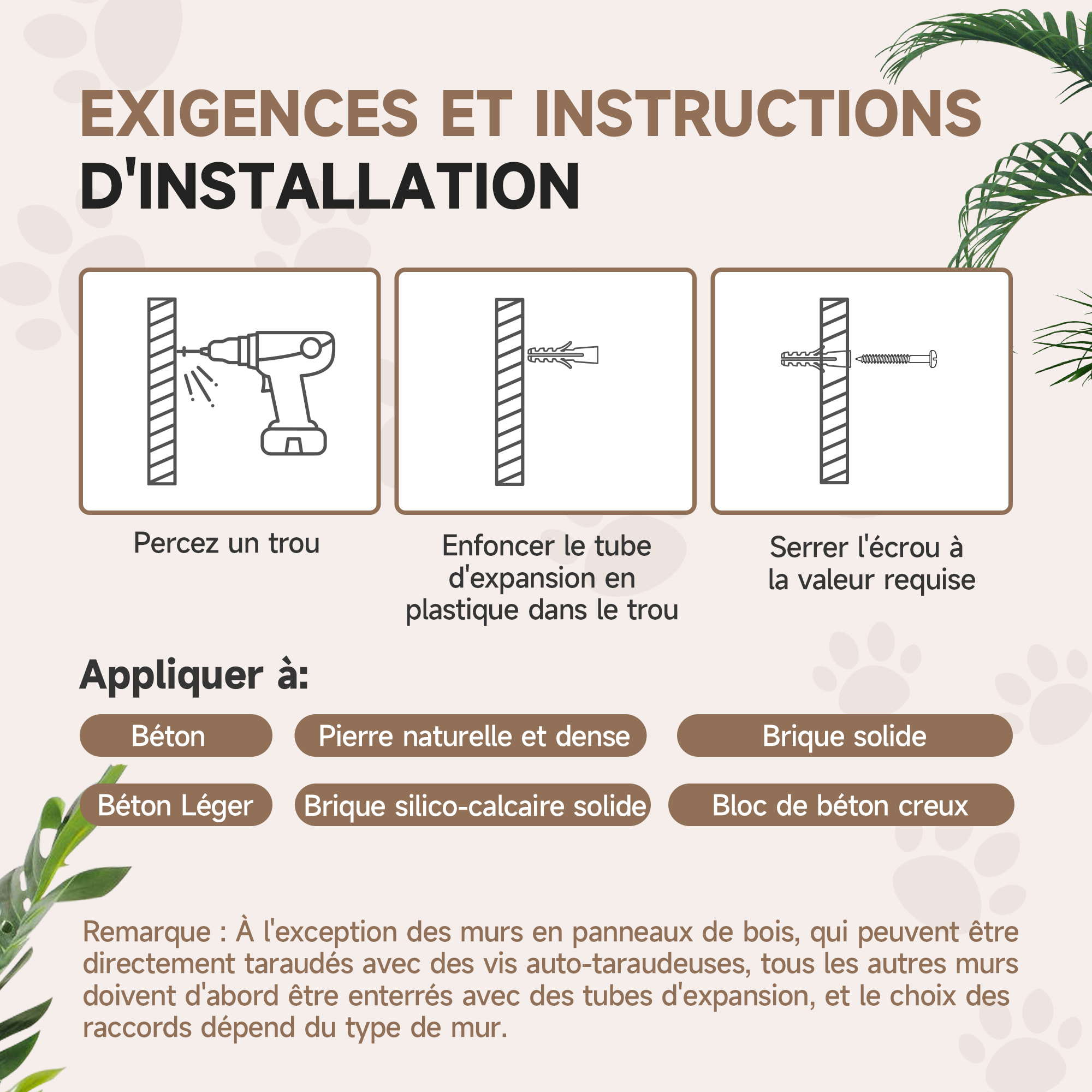 EXIGENCES ET INSTRUCTIONS D'INSTALLATION

Percez un trou

Enfoncer le tube d'expansion en plastique dans le trou

Serrer l'écrou à la valeur requise

Appliquer à:

Béton

Pierre naturelle et dense

Brique solide

Béton Léger

Brique silico-calcaire solide

Bloc de béton creux

Remarque : À l'exception des murs en panneaux de bois, qui peuvent être directement taraudés avec des vis auto-taraudeuses, tous les autres murs doivent d'abord être enterrés avec des tubes d'expansion, et le choix des raccords dépend du type de mur.