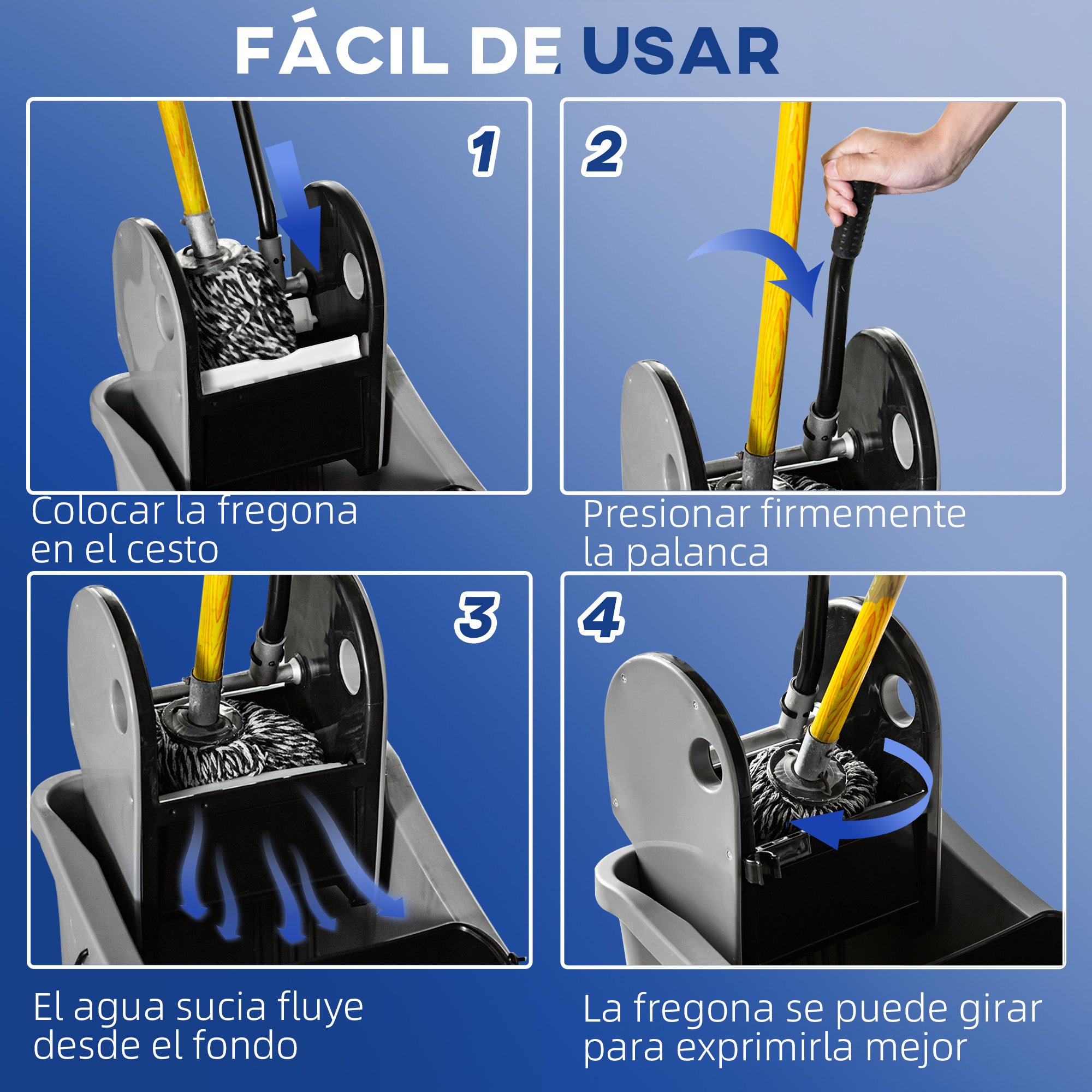 FÁCIL DE USAR

1

Colocar la fregona en el cesto

2

Presionar firmemente la palanca

3

El agua sucia fluye desde el fondo

4

La fregona se puede girar para exprimirla mejor