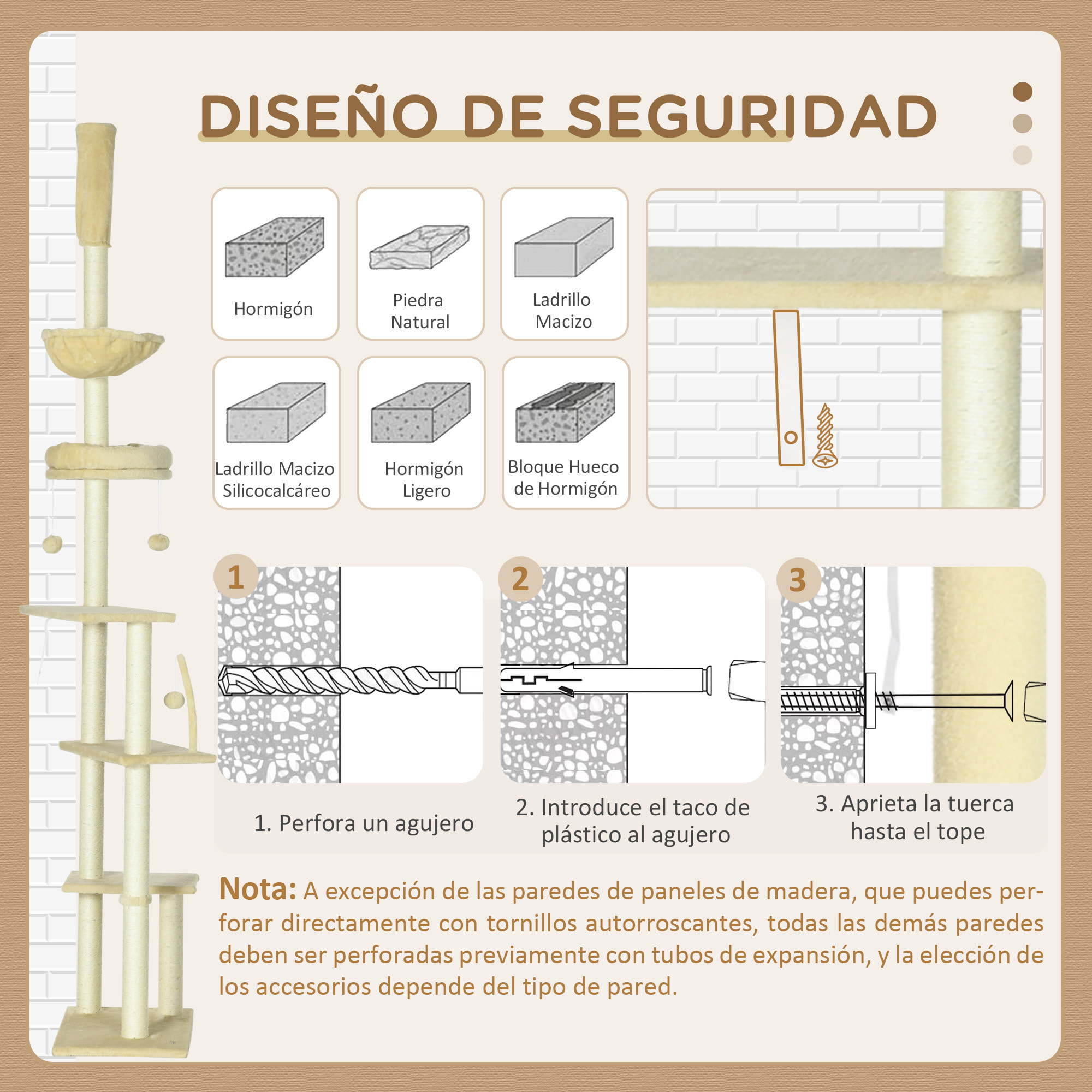 DISEÑO DE SEGURIDAD

Hormigón

Piedra Natural

Ladrillo Macizo

Ladrillo Macizo Silicocalcáreo

Hormigón Ligero

Bloque Hueco de Hormigón

1

2

3

1. Perfora un agujero

2. Introduce el taco de plástico al agujero

3. Aprieta la tuerca hasta el tope

Nota: A excepción de las paredes de paneles de madera, que puedes perforar directamente con tornillos autorroscantes, todas las demás paredes deben ser perforadas previamente con tubos de expansión, y la elección de los accesorios depende del tipo de pared.