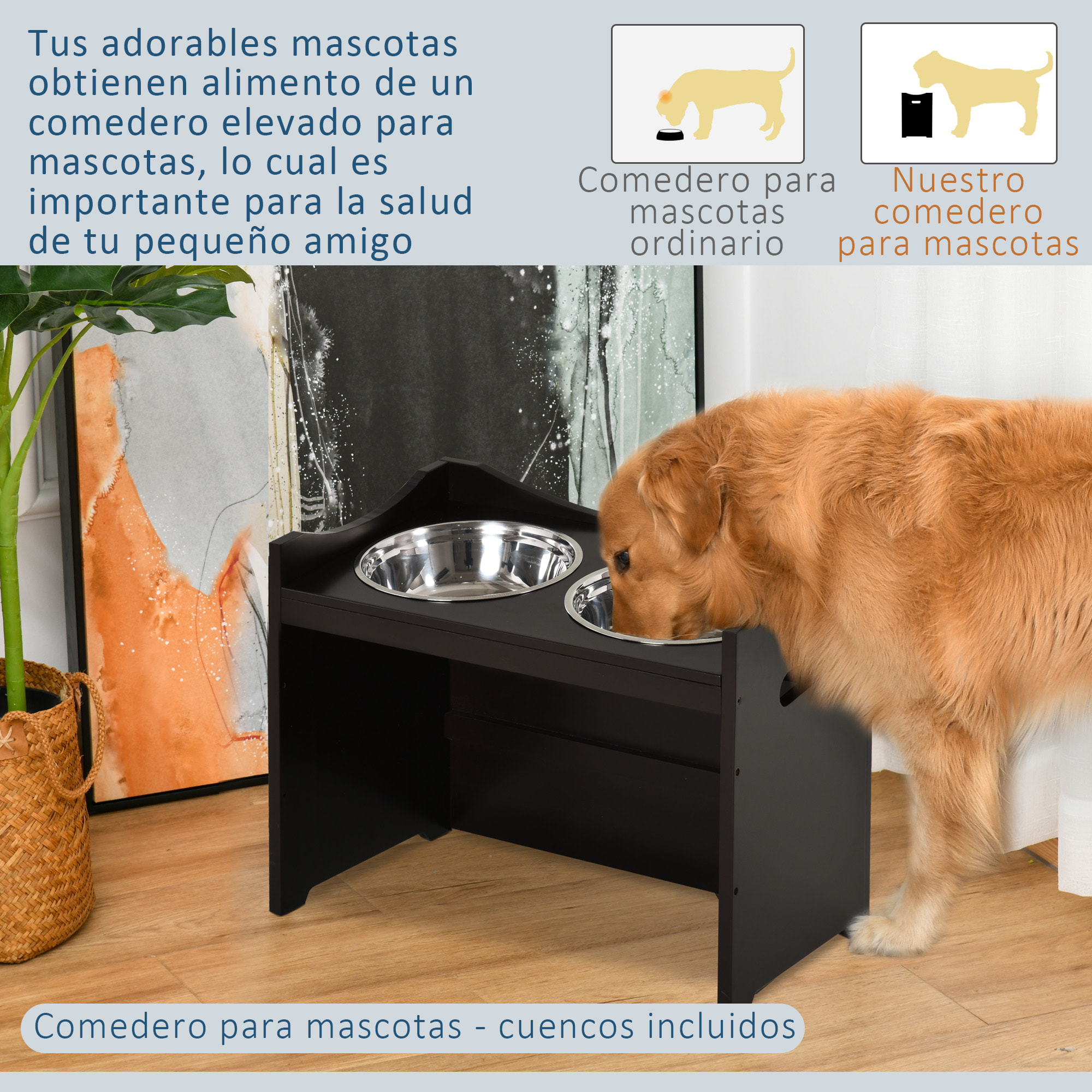 Tus adorables mascotas obtienen alimento de un comedero elevado para mascotas, lo cual es importante para la salud de tu pequeño amigo

Comedero para mascotas ordinario

Nuestro comedero para mascotas

Comedero para mascotas - cuencos incluidos