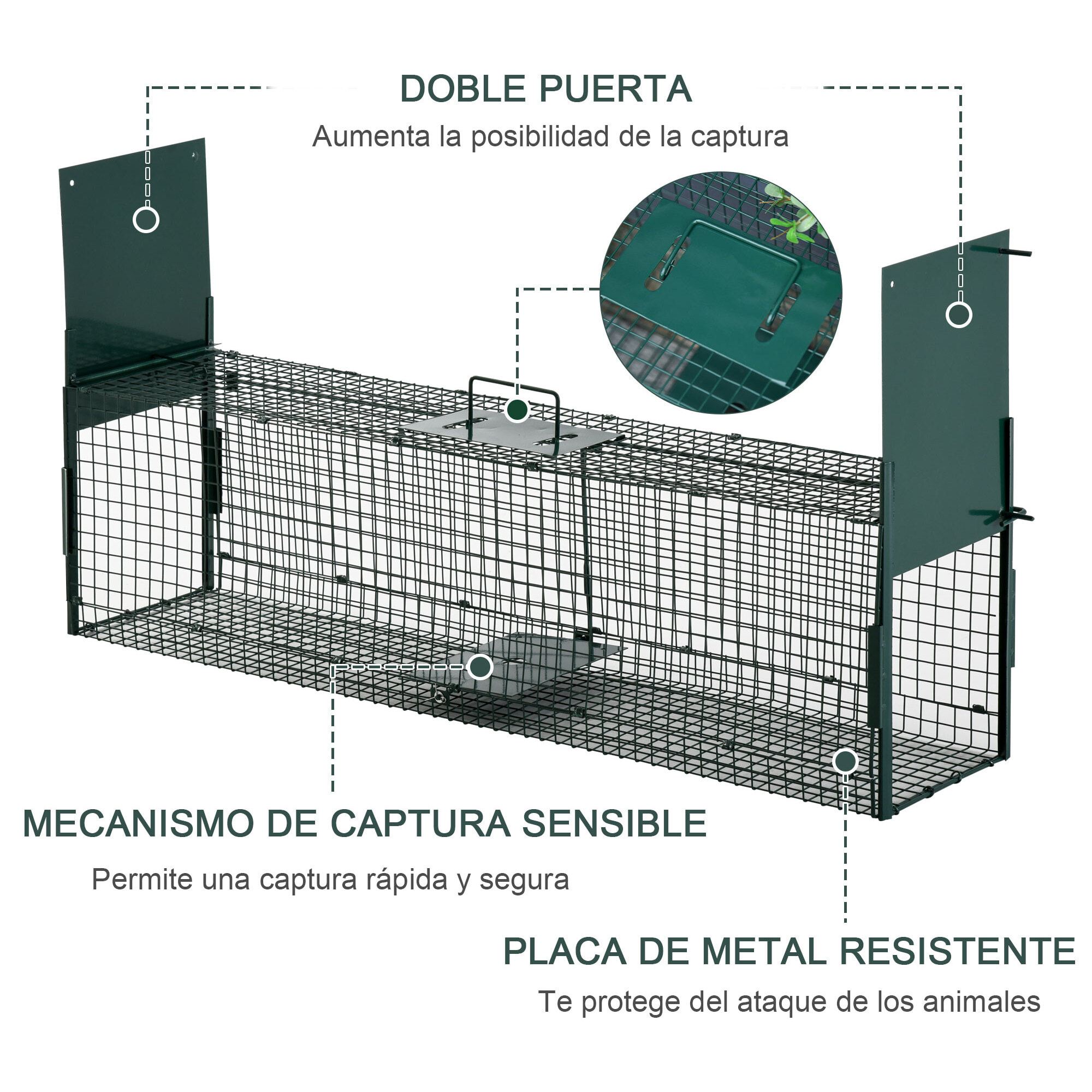 DOBLE PUERTA

Aumenta la posibilidad de la captura

MECANISMO DE CAPTURA SENSIBLE

Permite una captura rápida y segura

PLACA DE METAL RESISTENTE

Te protege del ataque de los animales