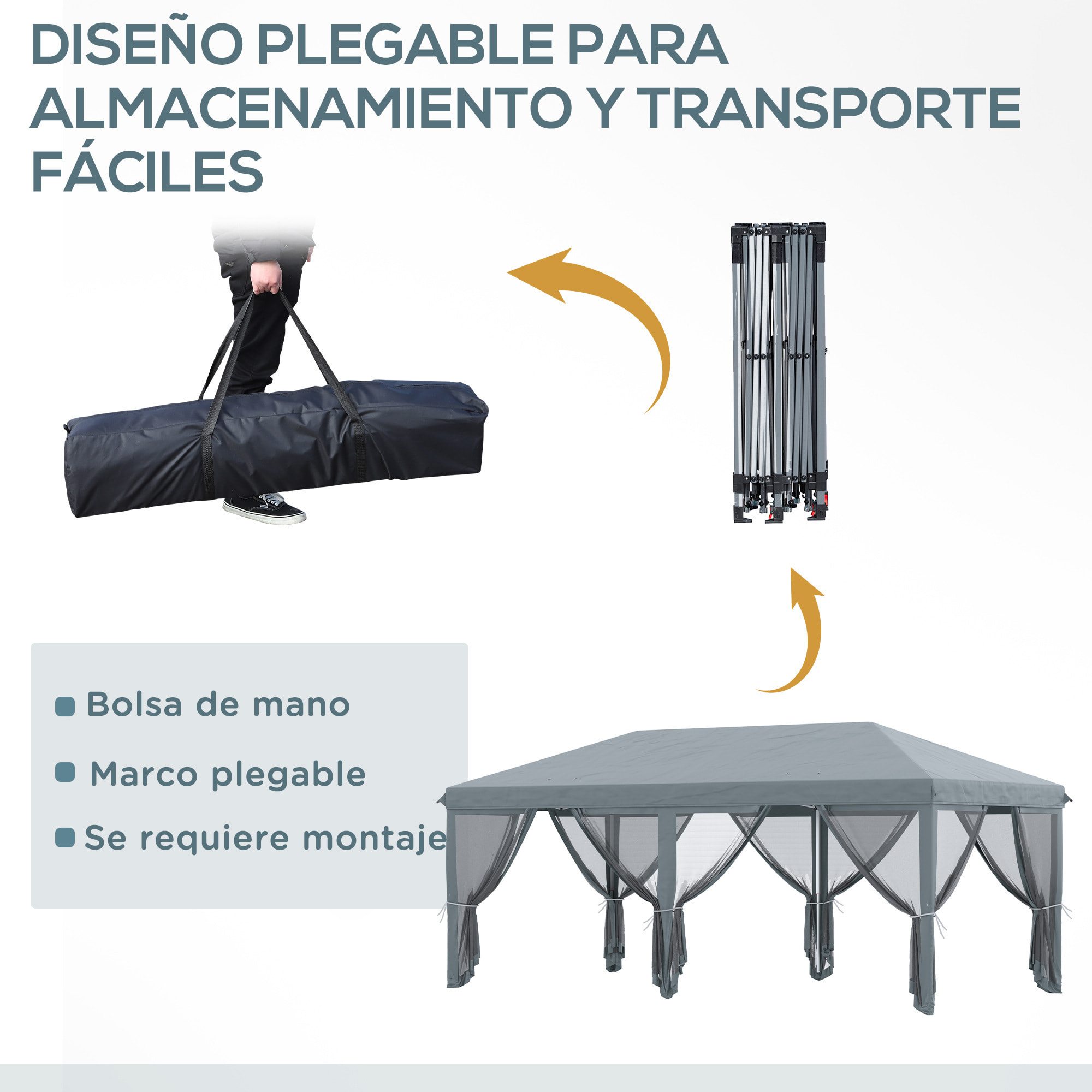 DISEÑO PLEGABLE PARA ALMACENAMIENTO Y TRANSPORTE FÁCILES

Bolsa de mano

Marco plegable

Se requiere montaje