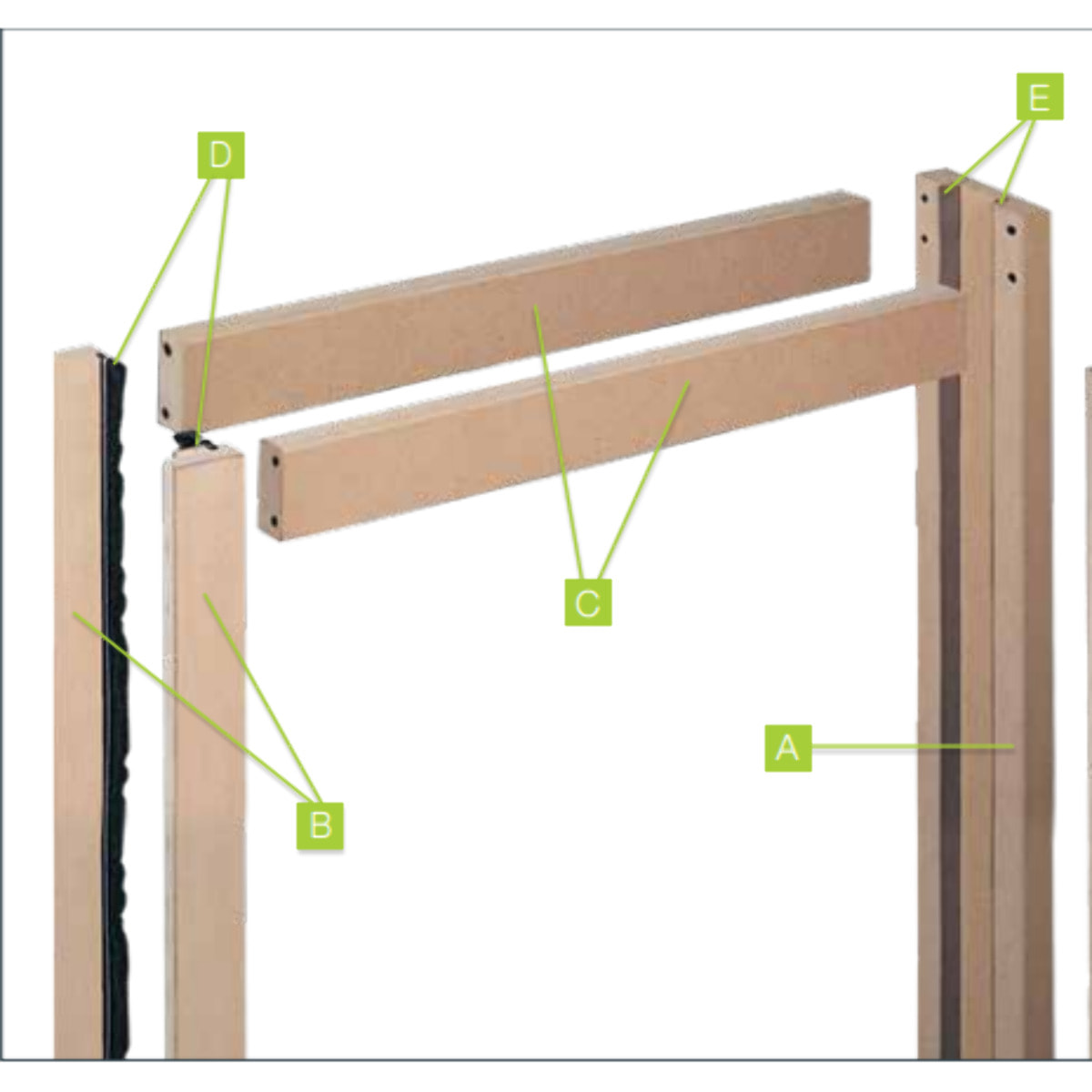 D
E
C
A
B