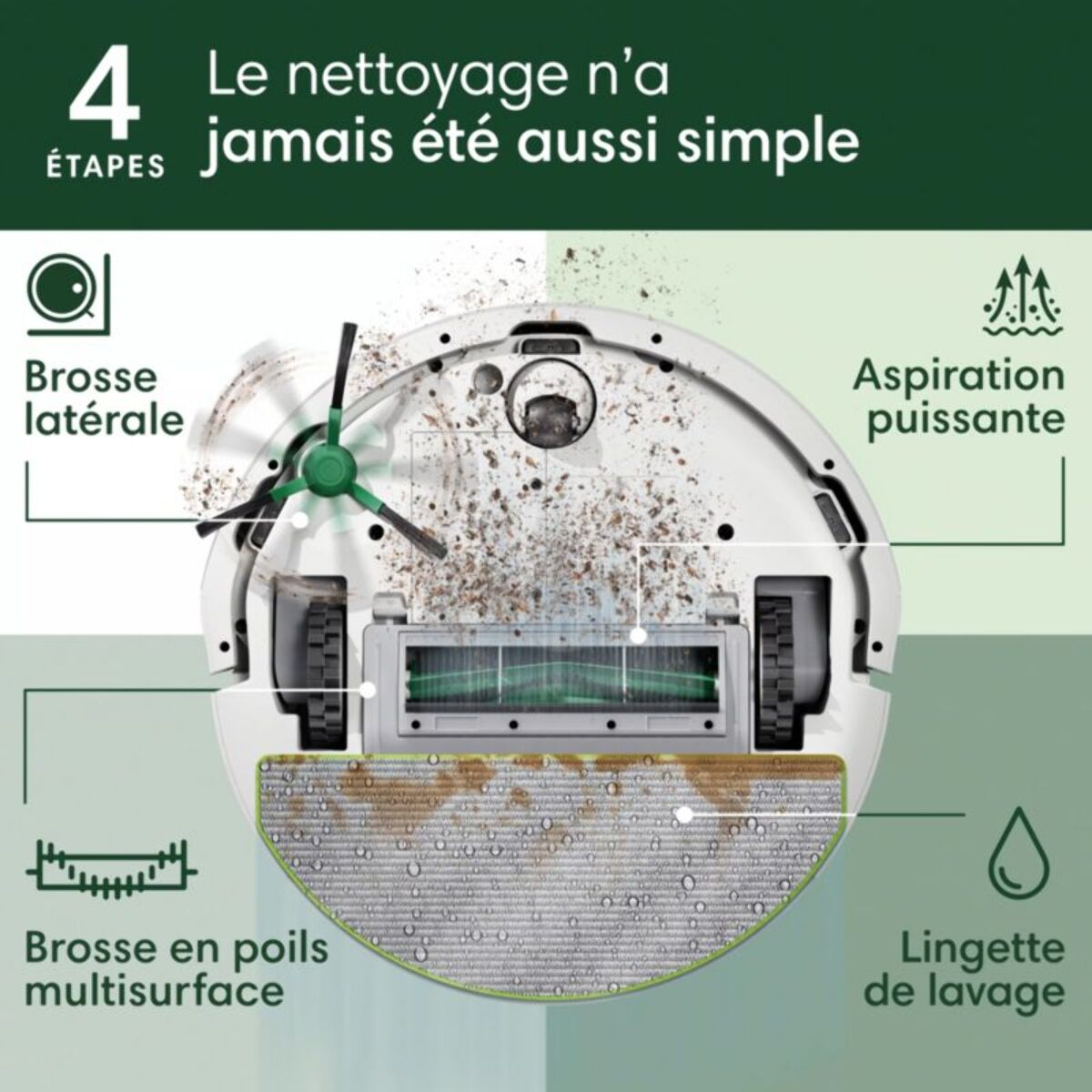 4 ÉTAPES

Le nettoyage n'a jamais été aussi simple

Brosse latérale

Aspiration puissante

Brosse en poils multisurface

Lingette de lavage