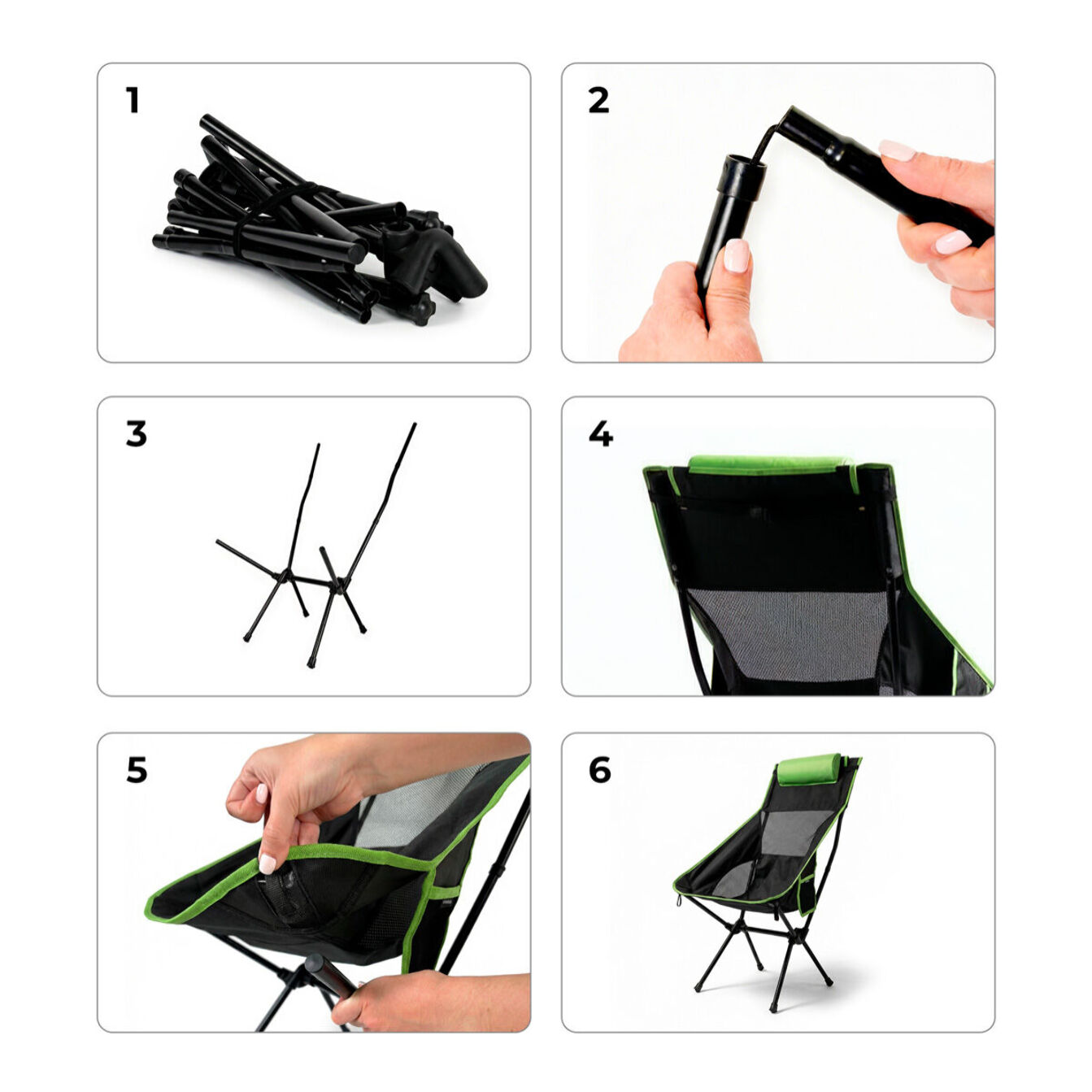 1

2

3

4

5

6