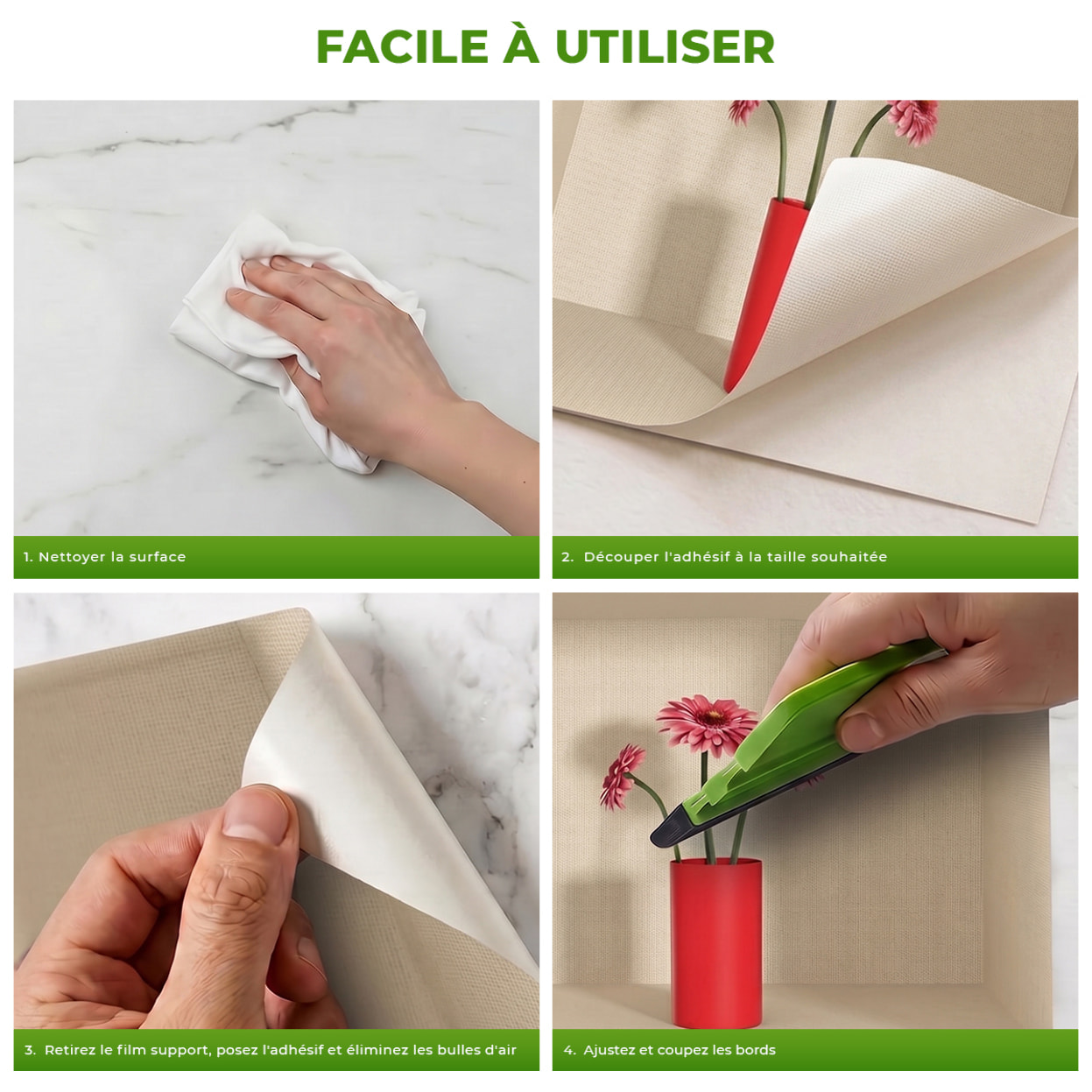 FACILE À UTILISER

1. Nettoyer la surface

2. Découper l'adhésif à la taille souhaitée

3. Retirez le film support, posez l'adhésif et éliminez les bulles d'air

4. Ajustez et coupez les bords