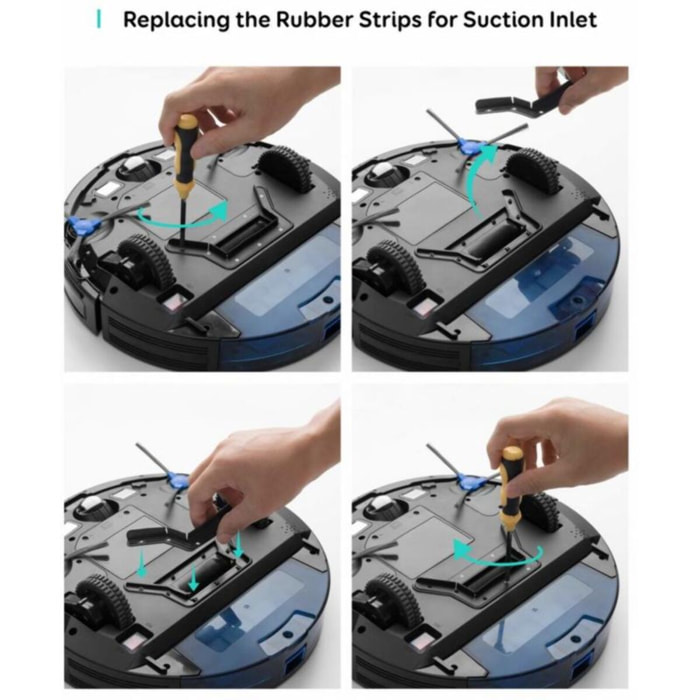 Replacing the Rubber Strips for Suction Inlet