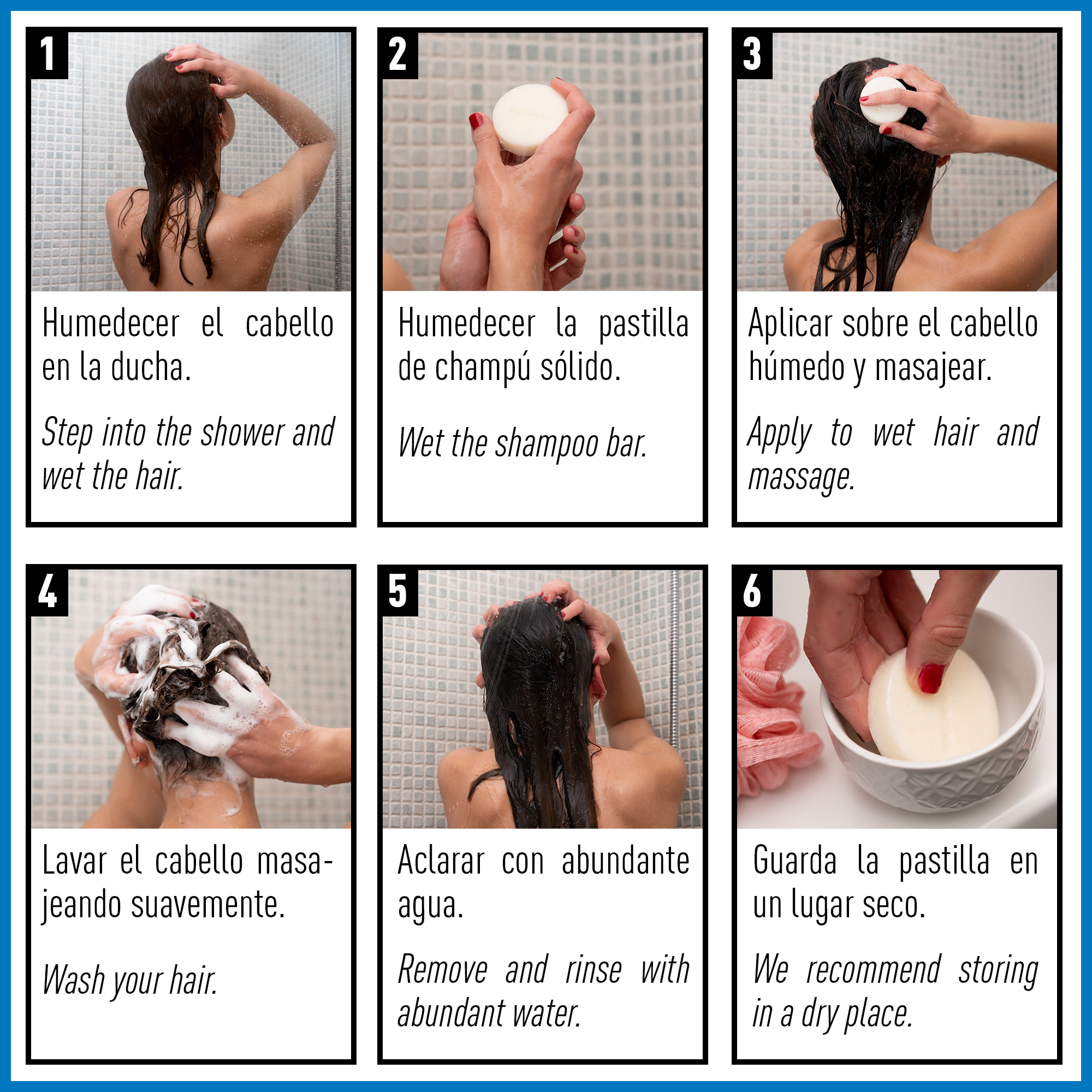 1

Humedecer el cabello en la ducha.

Step into the shower and wet the hair.

2

Humedecer la pastilla de champú sólido.

Wet the shampoo bar.

3

Aplicar sobre el cabello húmedo y masajear.

Apply to wet hair and massage.

4

Lavar el cabello masajeando suavemente.

Wash your hair.

5

Aclarar con abundante agua.

Remove and rinse with abundant water.

6

Guarda la pastilla en un lugar seco.

We recommend storing in a dry place.