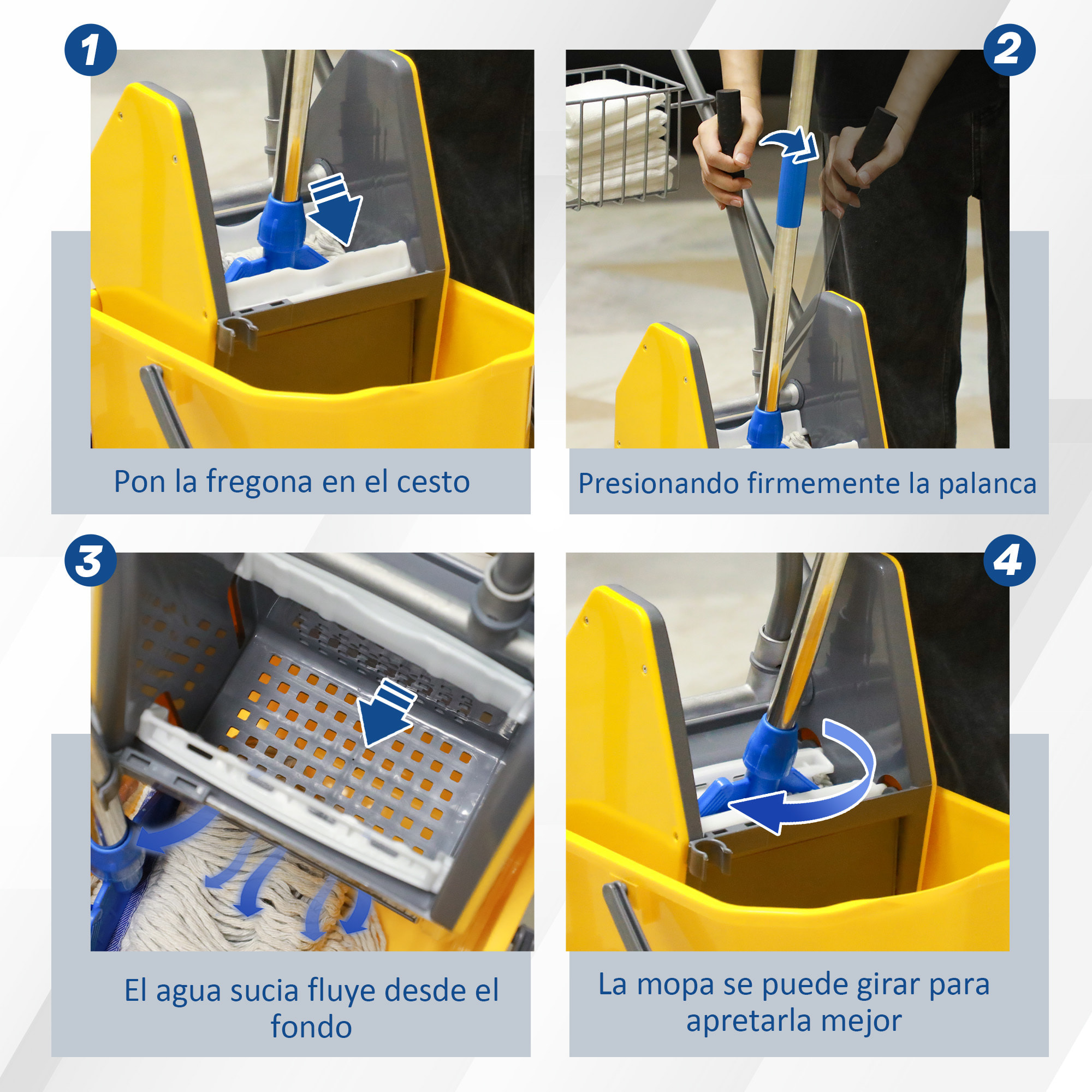 1

Pon la fregona en el cesto

2

Presionando firmemente la palanca

3

El agua sucia fluye desde el fondo

4

La mopa se puede girar para apretarla mejor