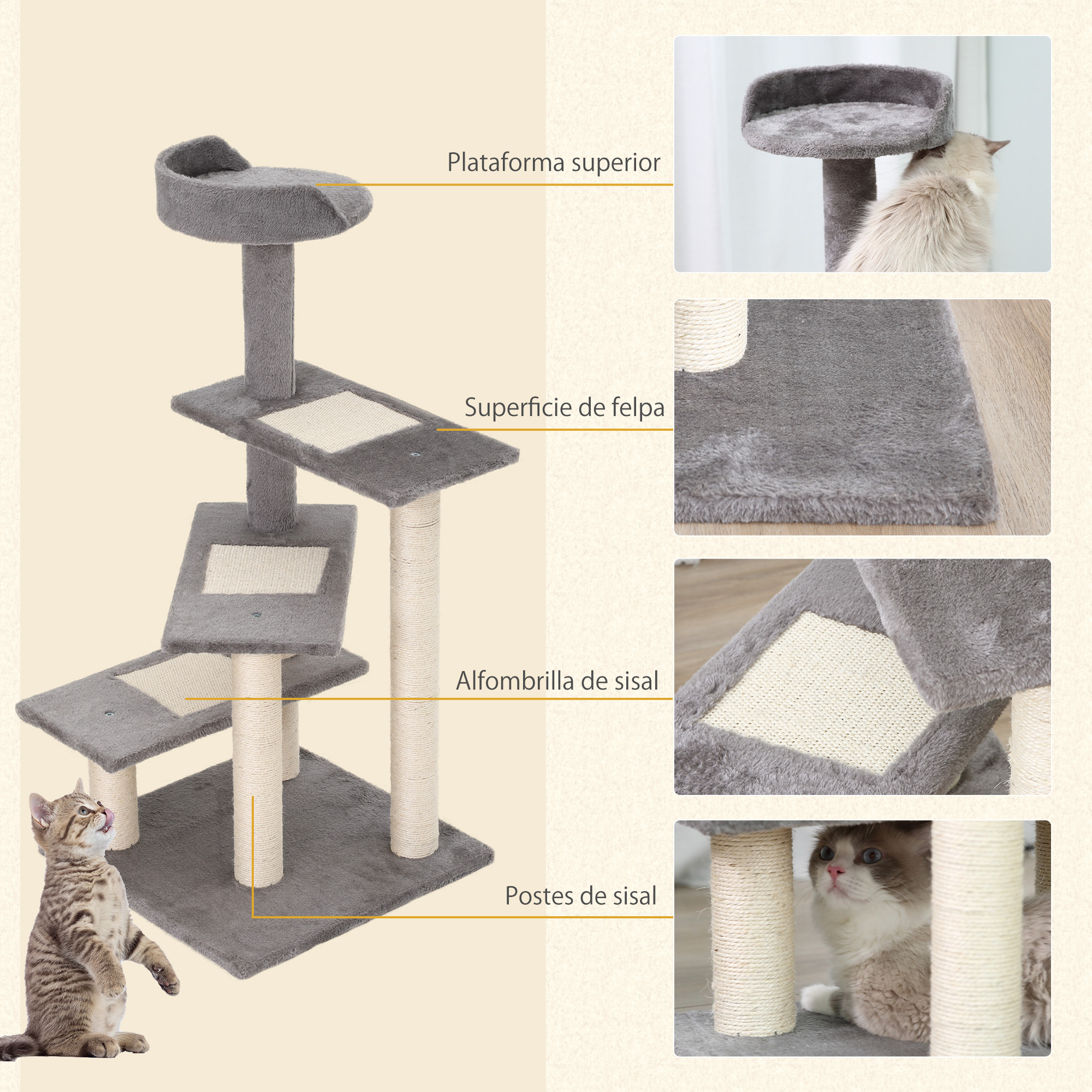 Plataforma superior

Superficie de felpa

Alfombrilla de sisal

Postes de sisal