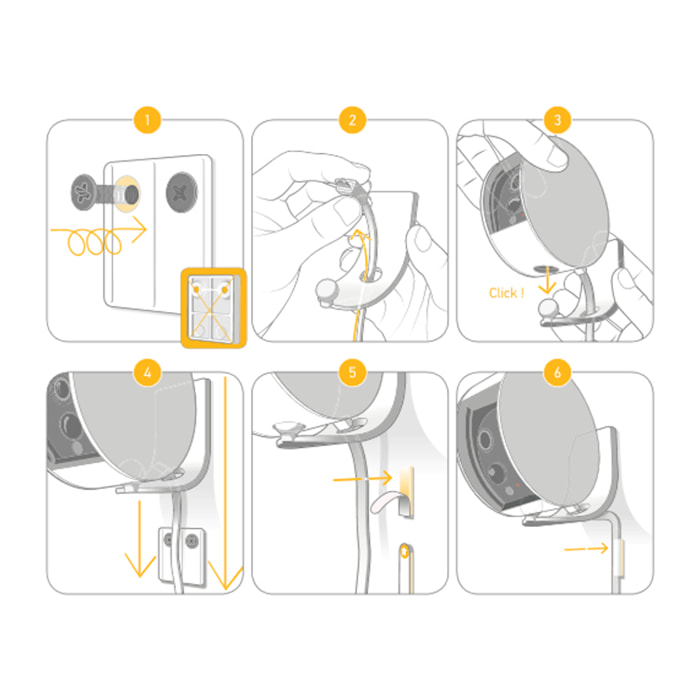 1

2

3

Click !

4

5

6