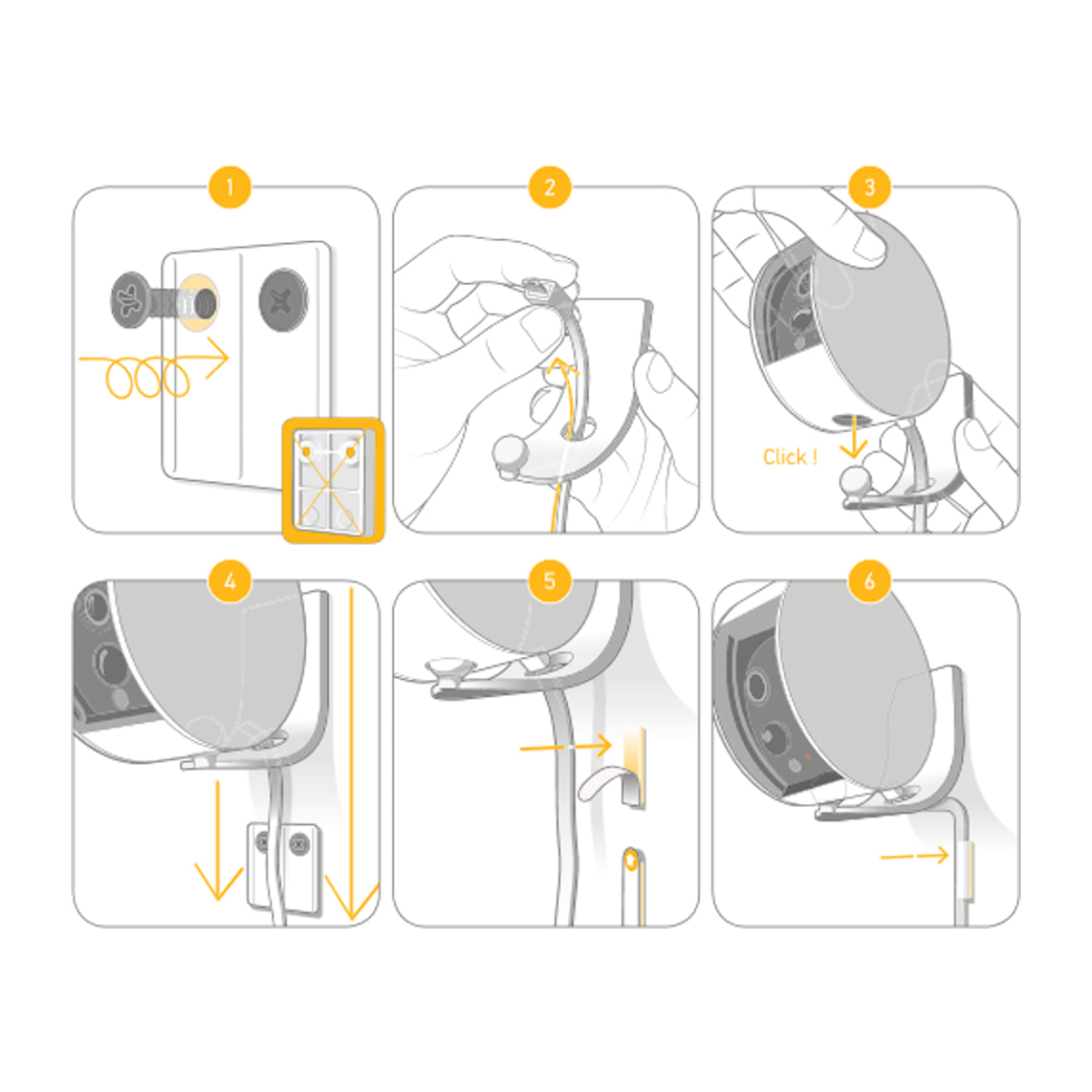 1

2

3

Click !

4

5

6