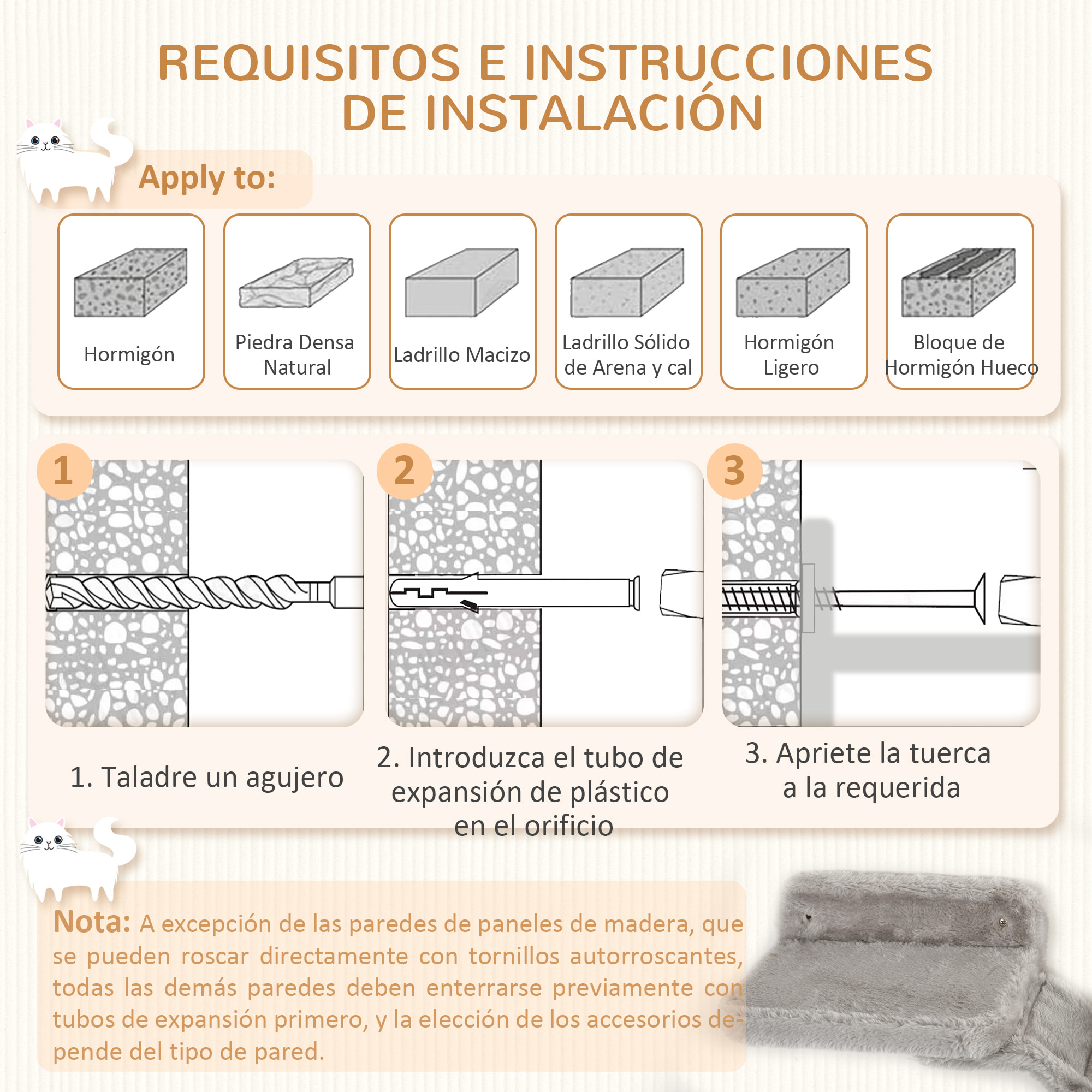 REQUISITOS E INSTRUCCIONES DE INSTALACIÓN

Apply to:

Hormigón

Piedra Densa Natural

Ladrillo Macizo

Ladrillo Sólido de Arena y cal

Hormigón Ligero

Bloque de Hormigón Hueco

1

2

3

1. Taladre un agujero

2. Introduzca el tubo de expansión de plástico en el orificio

3. Apriete la tuerca a la requerida

Nota: A excepción de las paredes de paneles de madera, que se pueden roscar directamente con tornillos autorroscantes, todas las demás paredes deben enterrarse previamente con tubos de expansión primero, y la elección de los accesorios depende del tipo de pared.