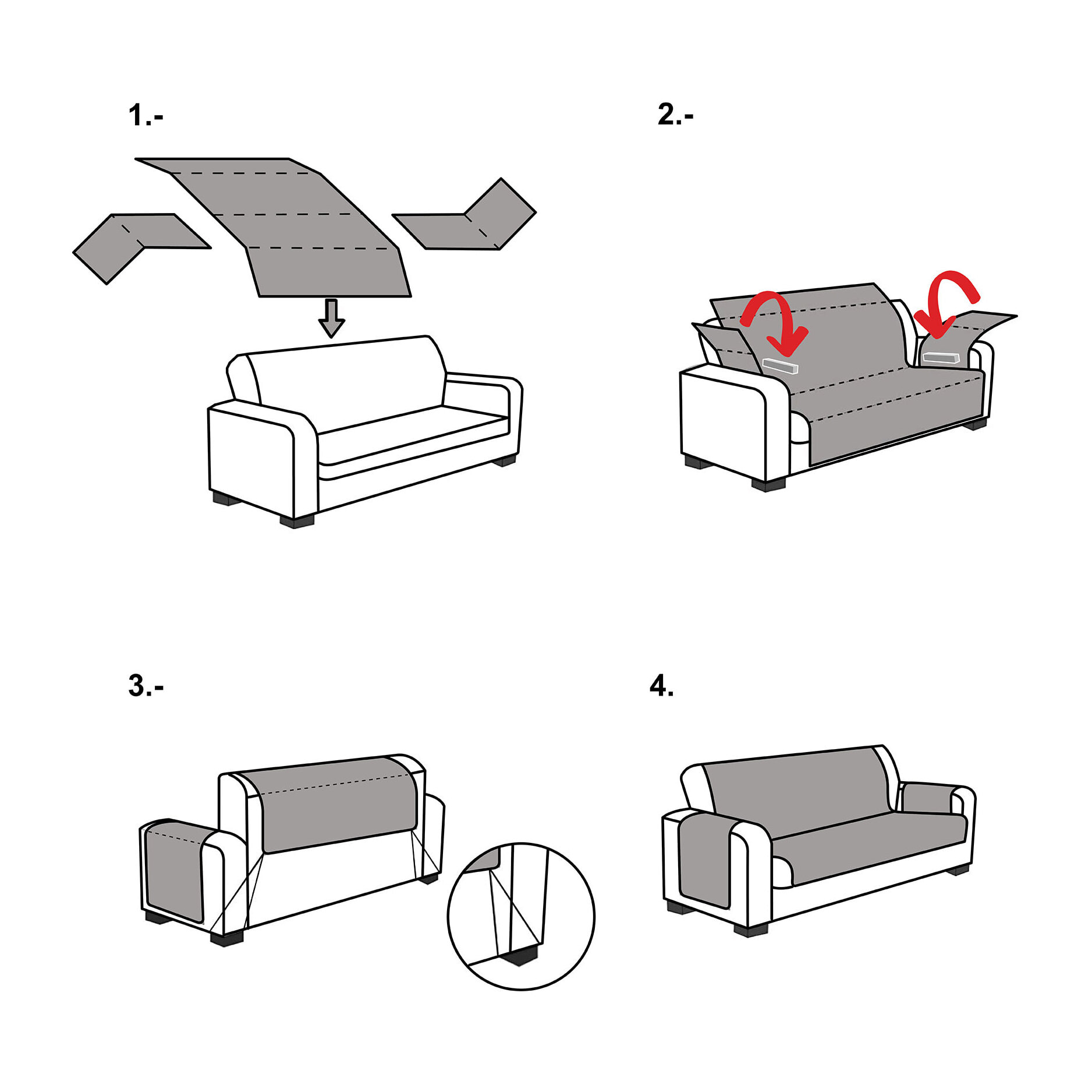 1.-

2.-

3.-

4.