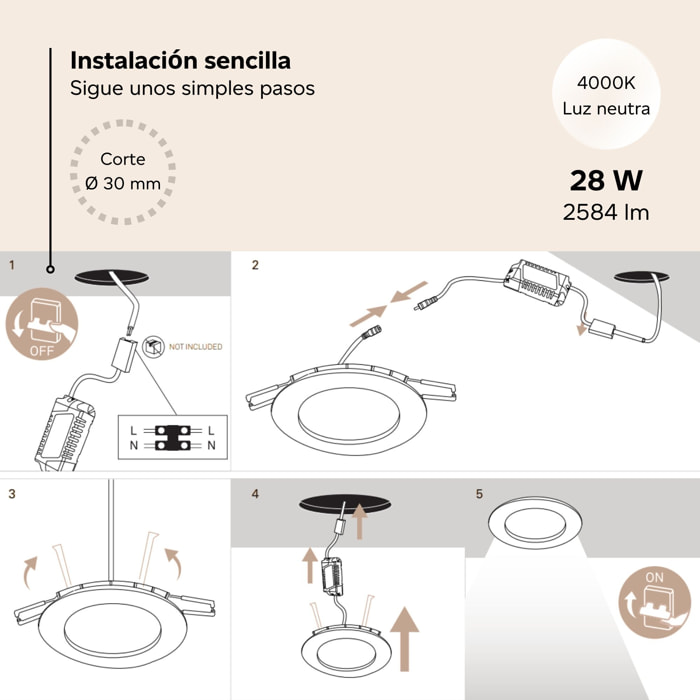 Instalación sencilla
Sigue unos simples pasos

Corte
Ø 30 mm

4000K
Luz neutra

28 W
2584 lm

1

OFF

NOT INCLUDED

L L
N N

2

3

4

5

ON