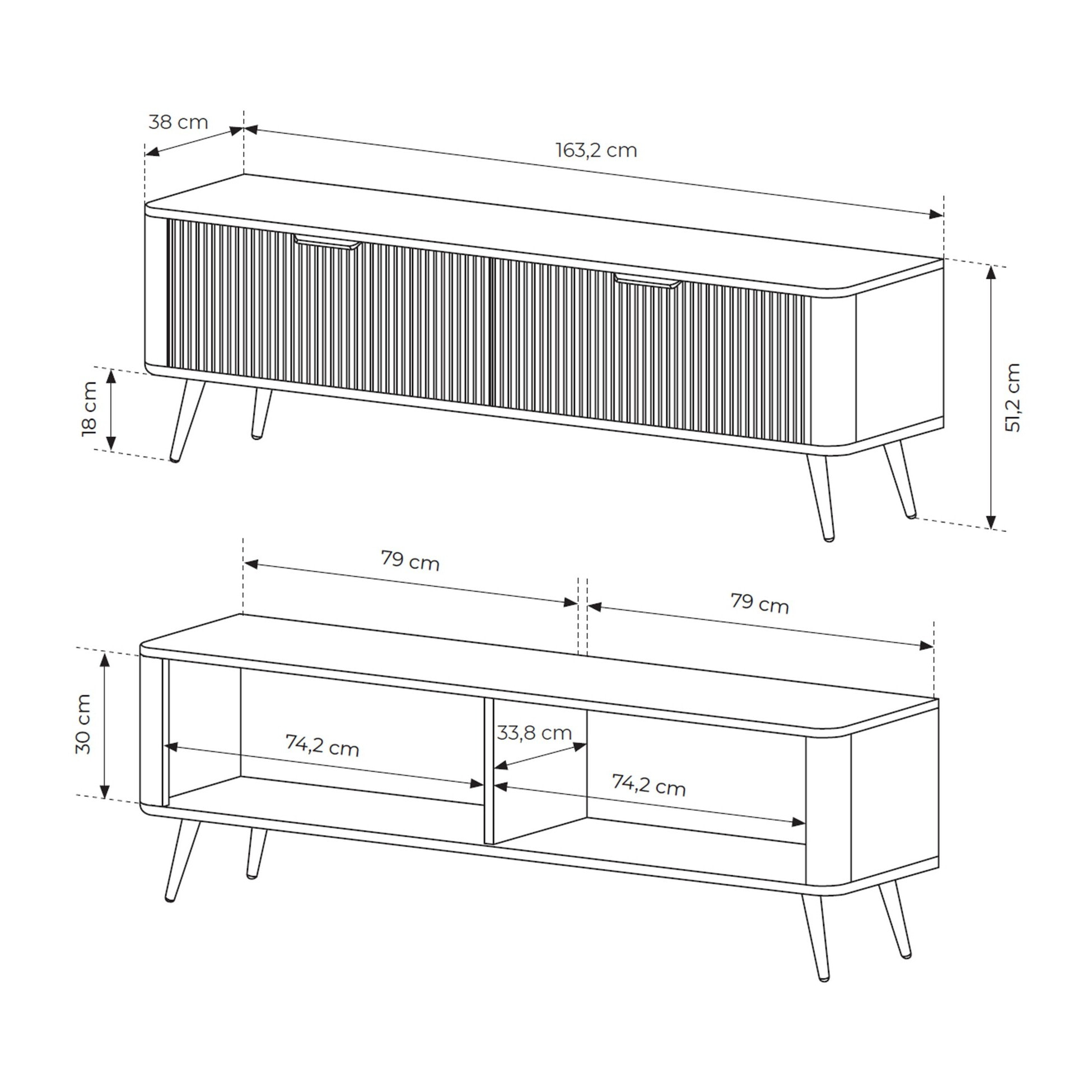 38 cm
163,2 cm
18 cm
51,2 cm
79 cm
79 cm
30 cm
74,2 cm
33,8 cm
74,2 cm