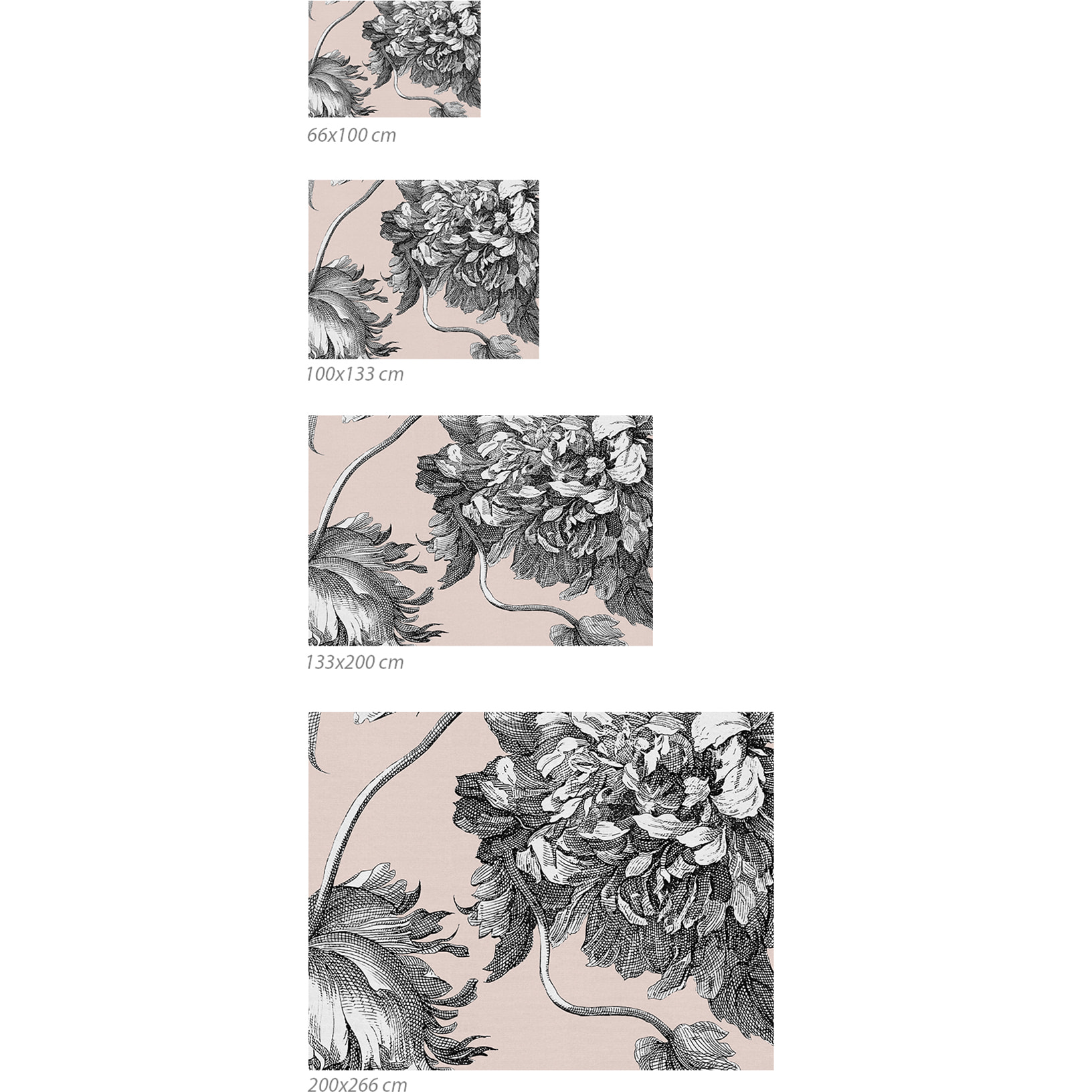 66x100 cm

100x133 cm

133x200 cm

200x266 cm