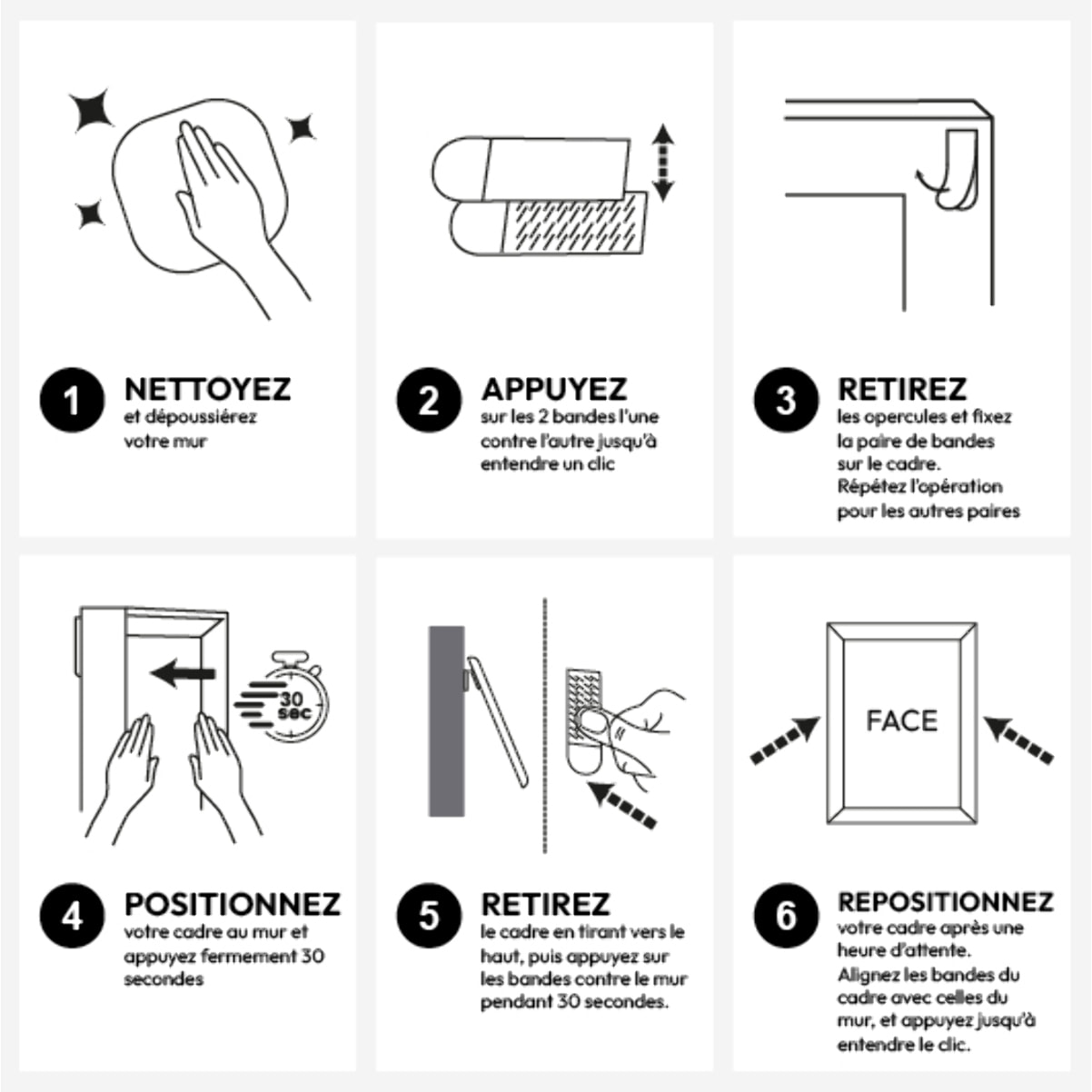 1 NETTOYEZ
et dépoussiérez votre mur

2 APPUYEZ
sur les 2 bandes l'une contre l'autre jusqu'à entendre un clic

3 RETIREZ
les opercules et fixez la paire de bandes sur le cadre.
Répétez l'opération pour les autres paires

30 sec

4 POSITIONNEZ
votre cadre au mur et appuyez fermement 30 secondes

5 RETIREZ
le cadre en tirant vers le haut, puis appuyez sur les bandes contre le mur pendant 30 secondes.

FACE

6 REPOSITIONNEZ
votre cadre après une heure d'attente.
Alignez les bandes du cadre avec celles du mur, et appuyez jusqu'à entendre le clic.