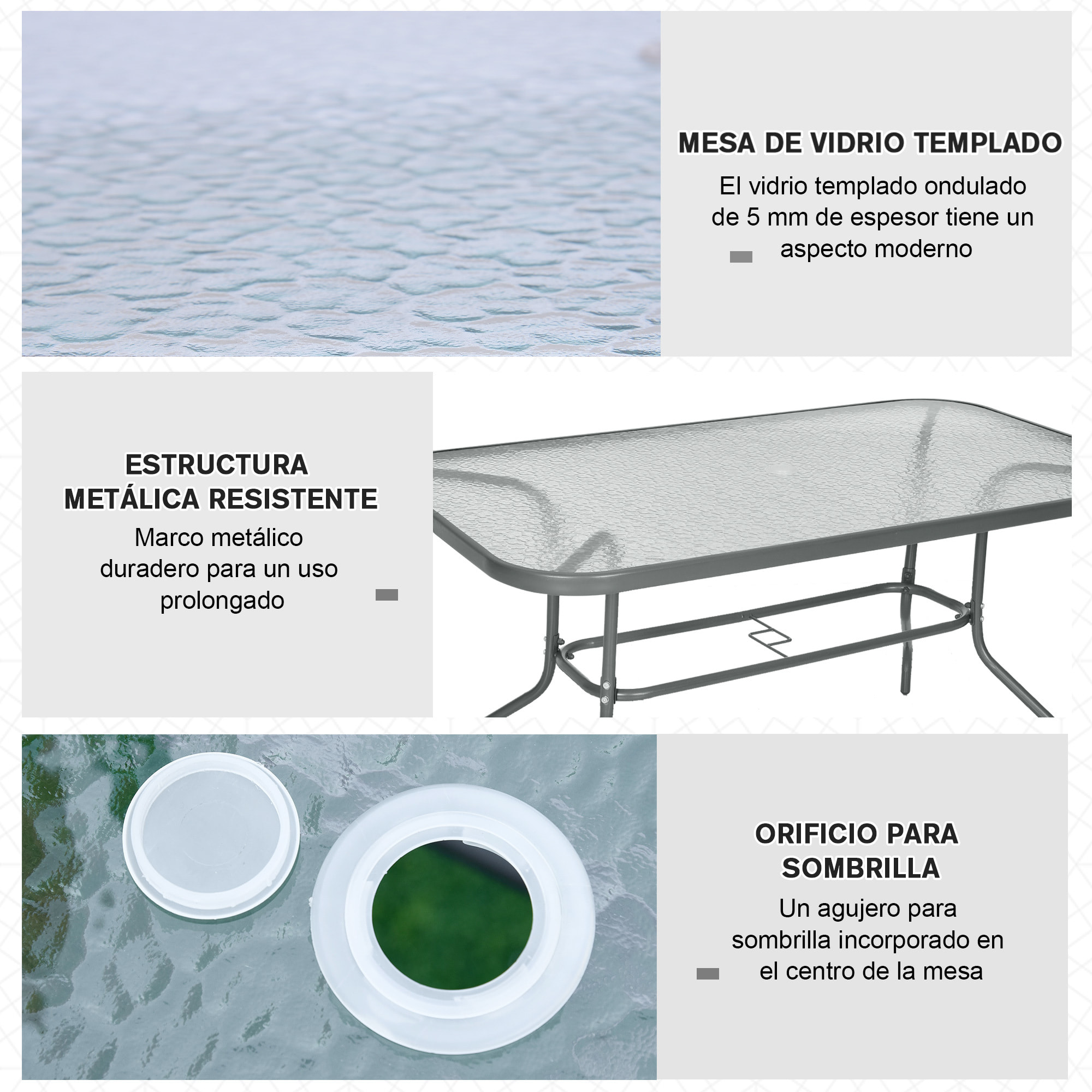 MESA DE VIDRIO TEMPLADO

El vidrio templado ondulado de 5 mm de espesor tiene un aspecto moderno

ESTRUCTURA METÁLICA RESISTENTE

Marco metálico duradero para un uso prolongado

ORIFICIO PARA SOMBRILLA

Un agujero para sombrilla incorporado en el centro de la mesa