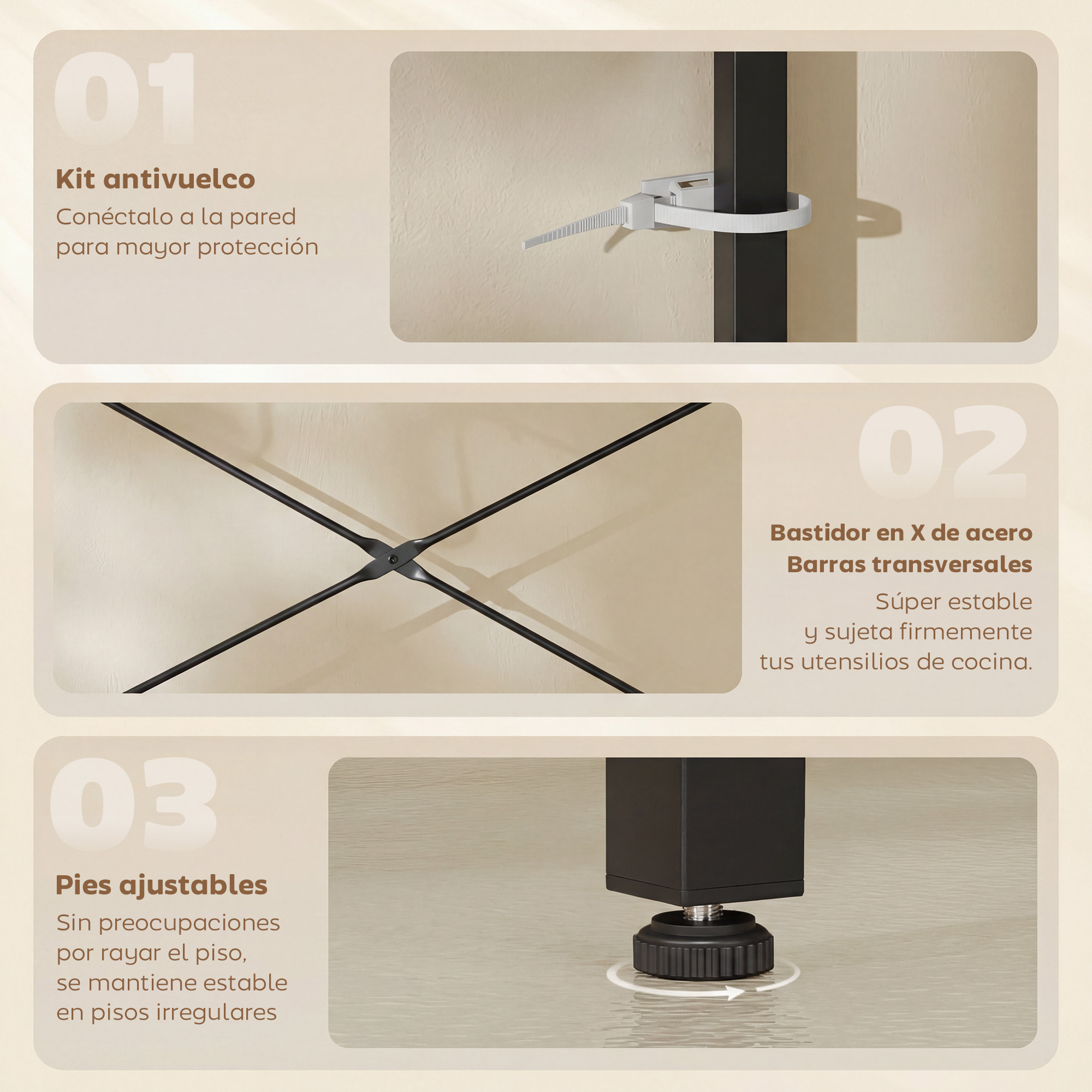 01

Kit antivuelco

Conéctalo a la pared para mayor protección

02

Bastidor en X de acero
Barras transversales

Súper estable y sujeta firmemente tus utensilios de cocina.

03

Pies ajustables

Sin preocupaciones por rayar el piso, se mantiene estable en pisos irregulares