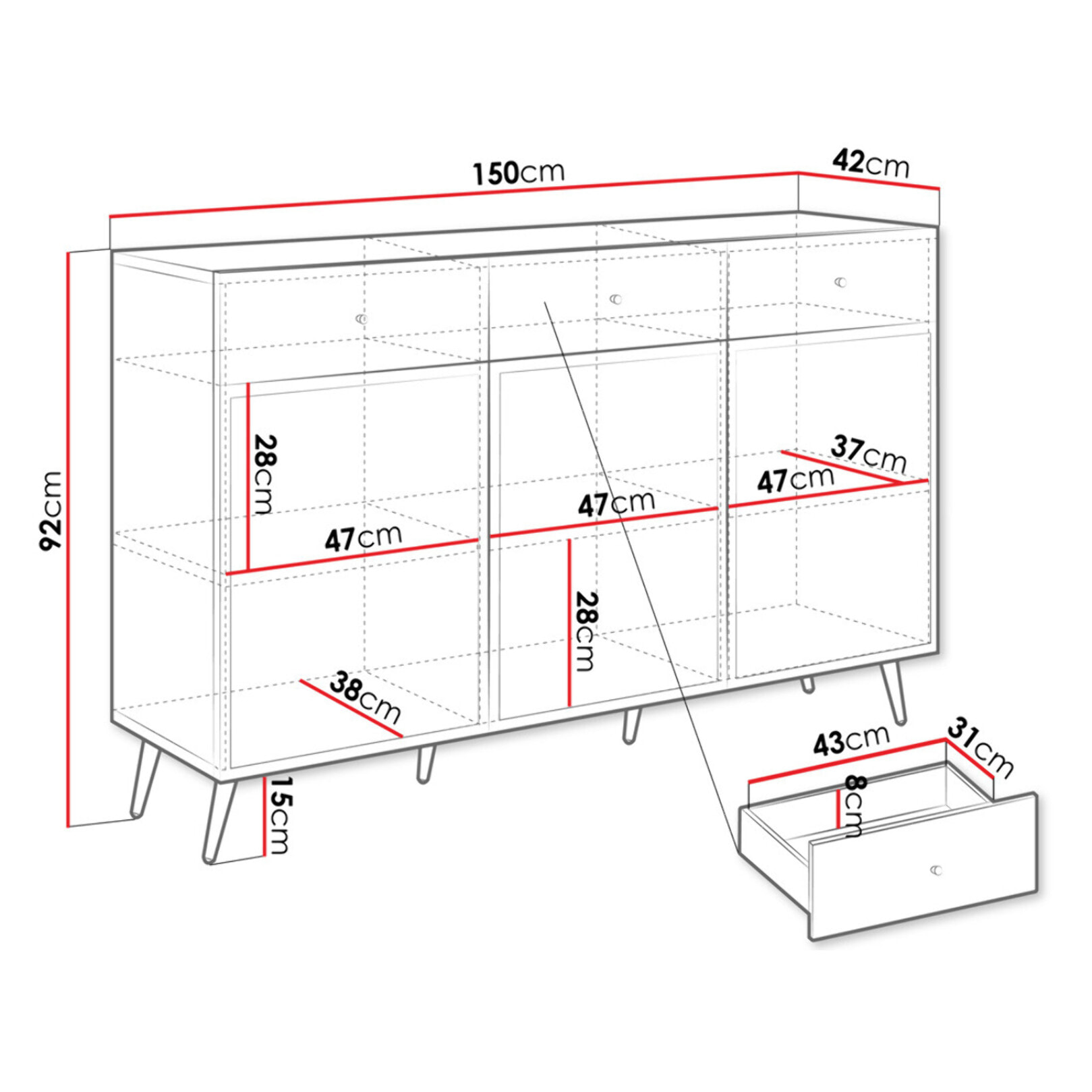 150cm
42cm
92cm
28cm
47cm
47cm
37cm
47cm
28cm
38cm
15cm
43cm
31cm
8cm