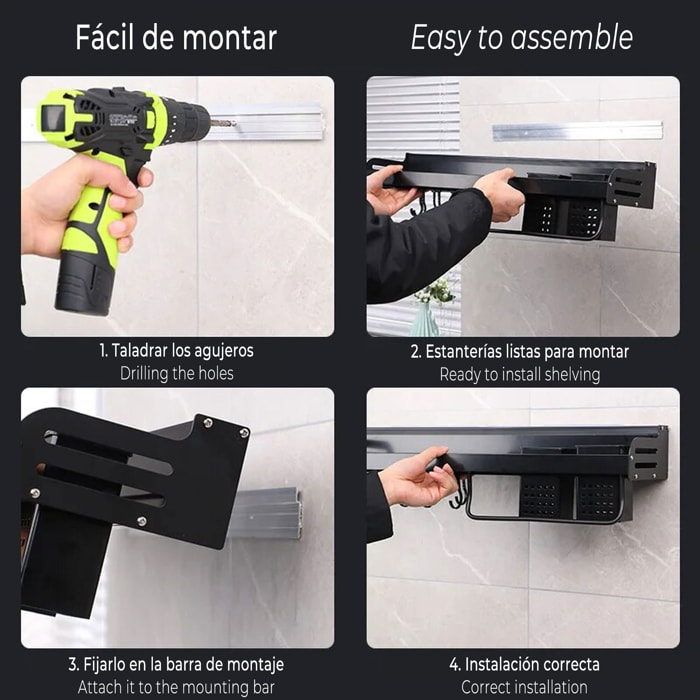 Fácil de montar

Easy to assemble

1. Taladrar los agujeros
Drilling the holes

2. Estanterías listas para montar
Ready to install shelving

3. Fijarlo en la barra de montaje
Attach it to the mounting bar

4. Instalación correcta
Correct installation