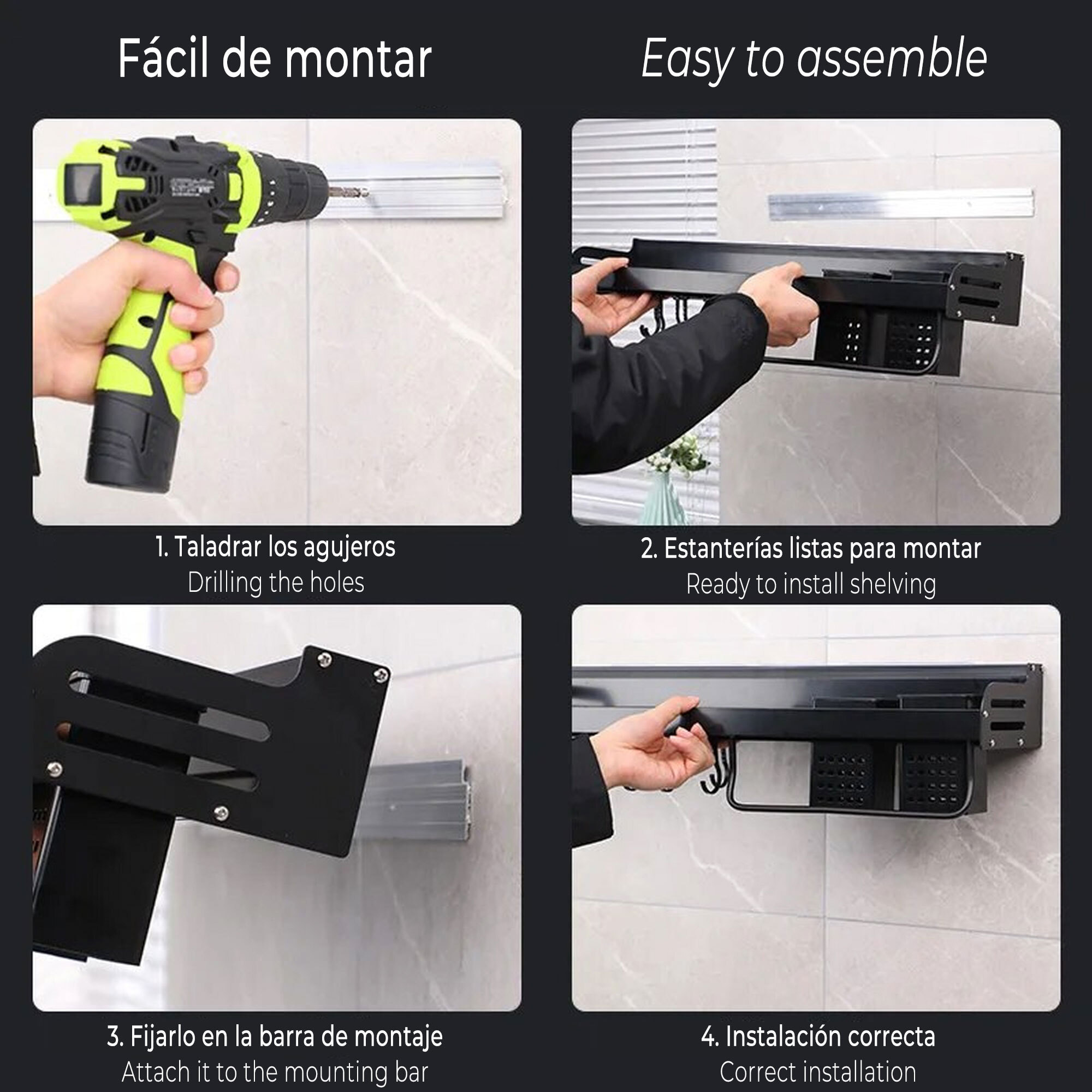 Fácil de montar

Easy to assemble

1. Taladrar los agujeros
Drilling the holes

2. Estanterías listas para montar
Ready to install shelving

3. Fijarlo en la barra de montaje
Attach it to the mounting bar

4. Instalación correcta
Correct installation