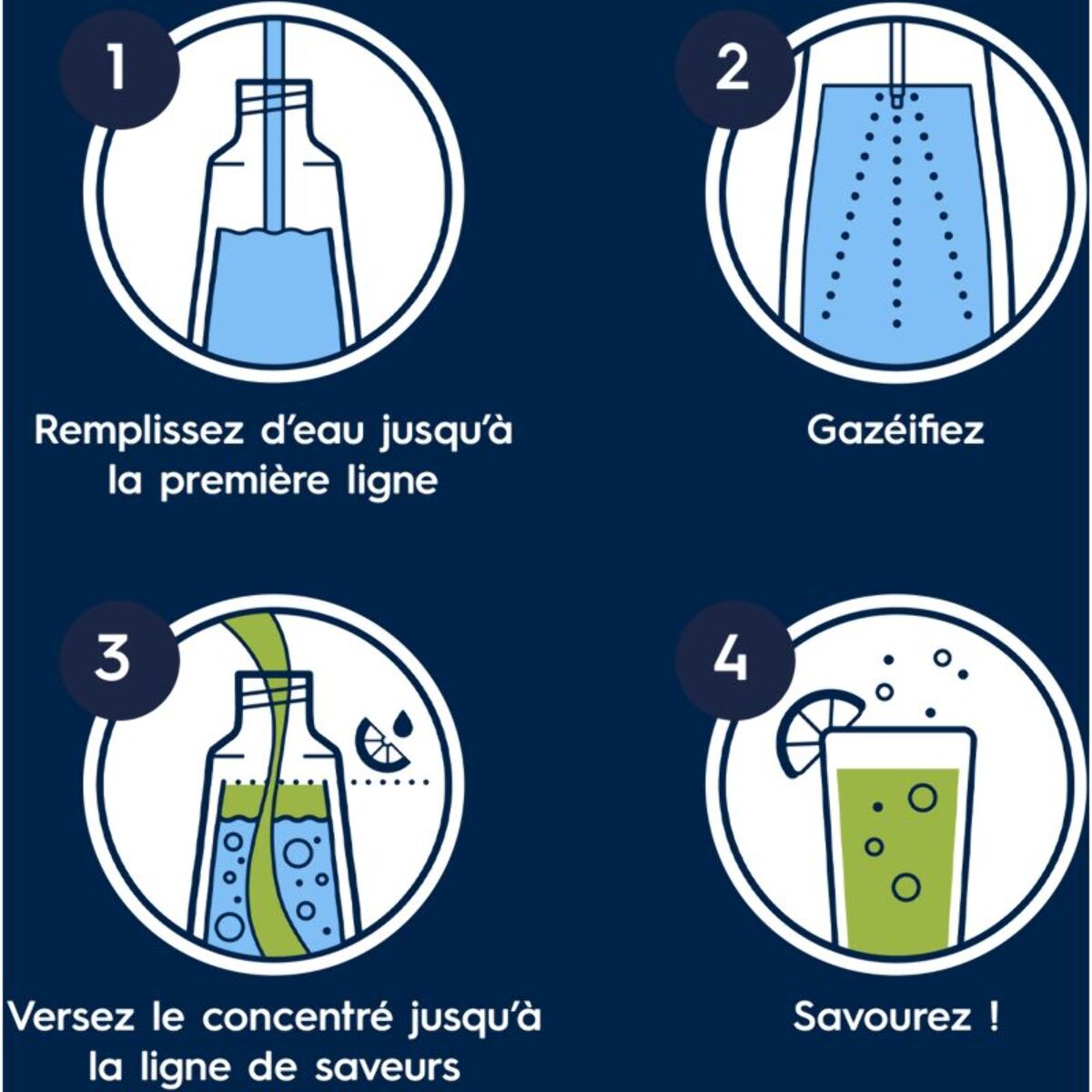 1

Remplissez d'eau jusqu'à la première ligne

2

Gazéifiez

3

Versez le concentré jusqu'à la ligne de saveurs

4

Savourez !