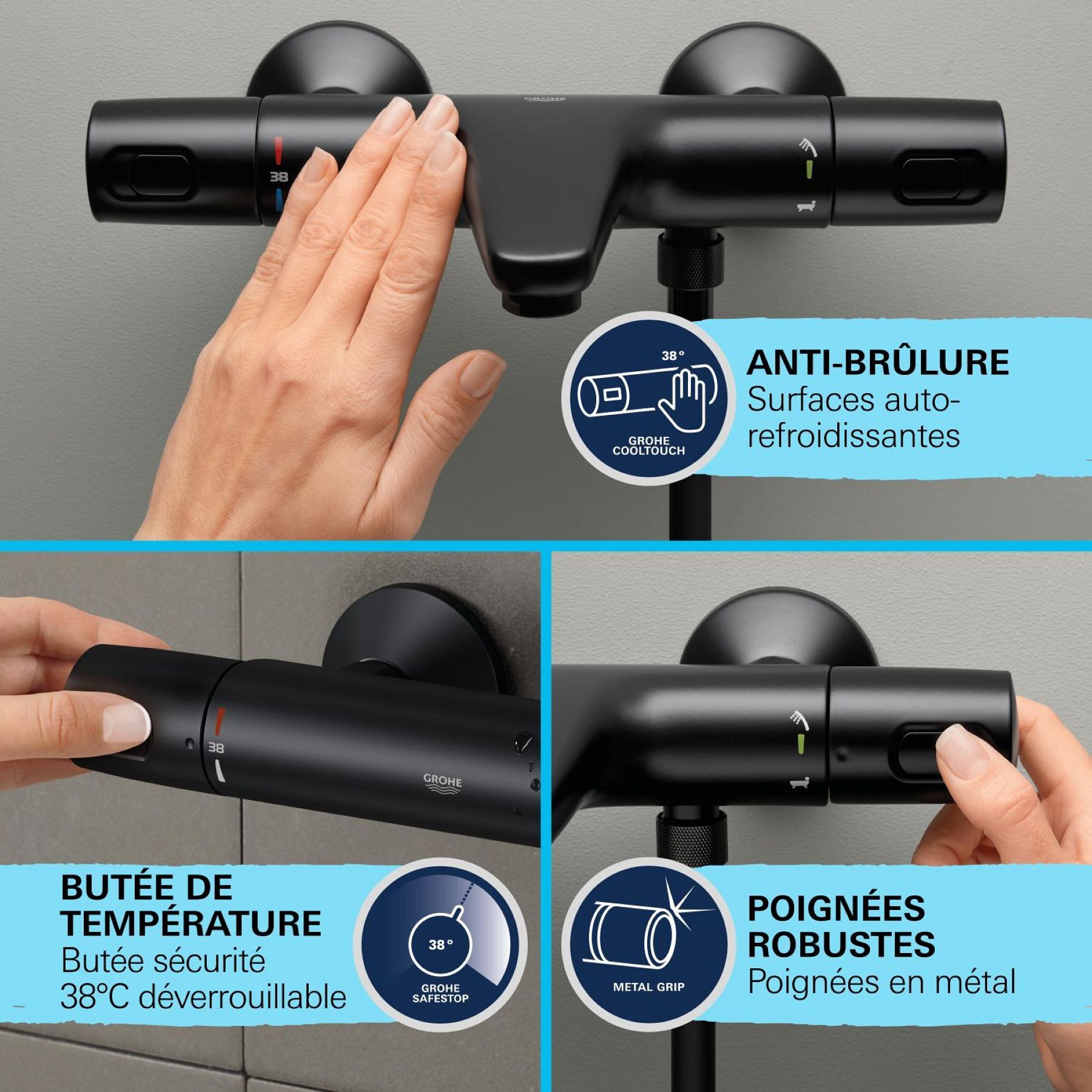 GROHE

38

38°

GROHE COOLTOUCH

ANTI-BRÛLURE
Surfaces auto-refroidissantes

38

GROHE

BUTÉE DE TEMPÉRATURE
Butée sécurité 38°C déverrouillable

38°

GROHE SAFESTOP

METAL GRIP

POIGNÉES ROBUSTES
Poignées en métal