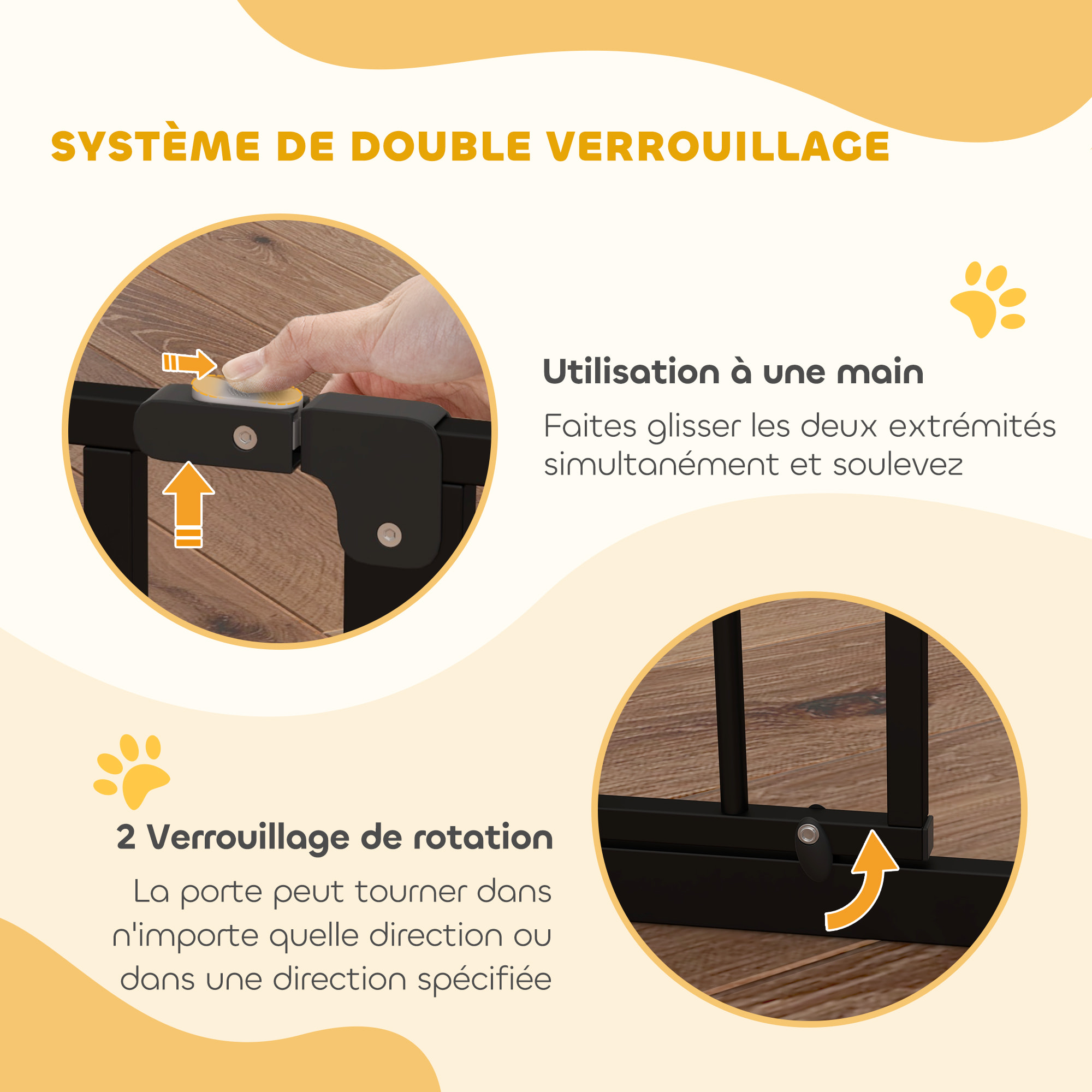 SYSTÈME DE DOUBLE VERROUILLAGE

Utilisation à une main

Faites glisser les deux extrémités simultanément et soulevez

2 Verrouillage de rotation

La porte peut tourner dans n'importe quelle direction ou dans une direction spécifiée