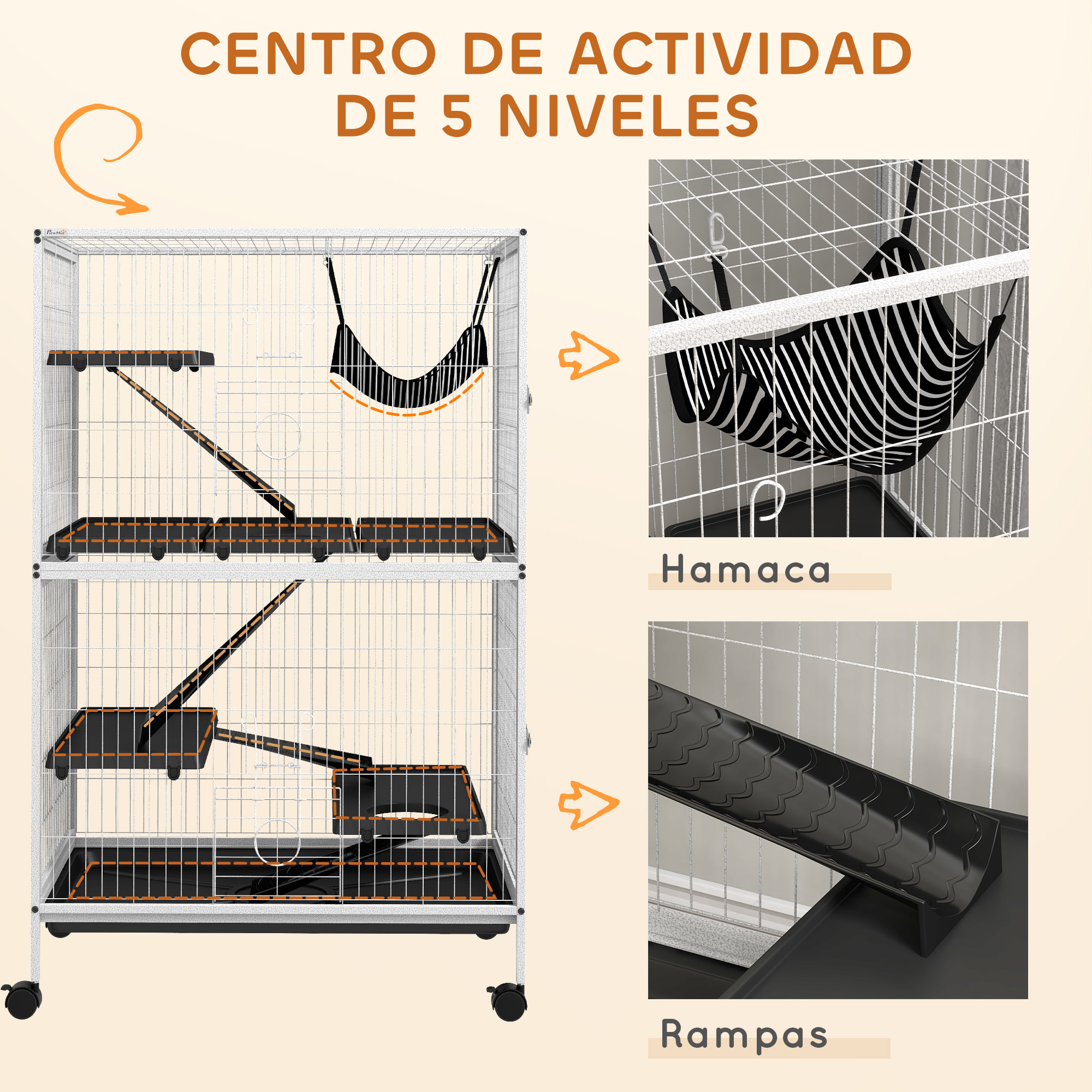 CENTRO DE ACTIVIDAD DE 5 NIVELES

PawHut

Hamaca

Rampas