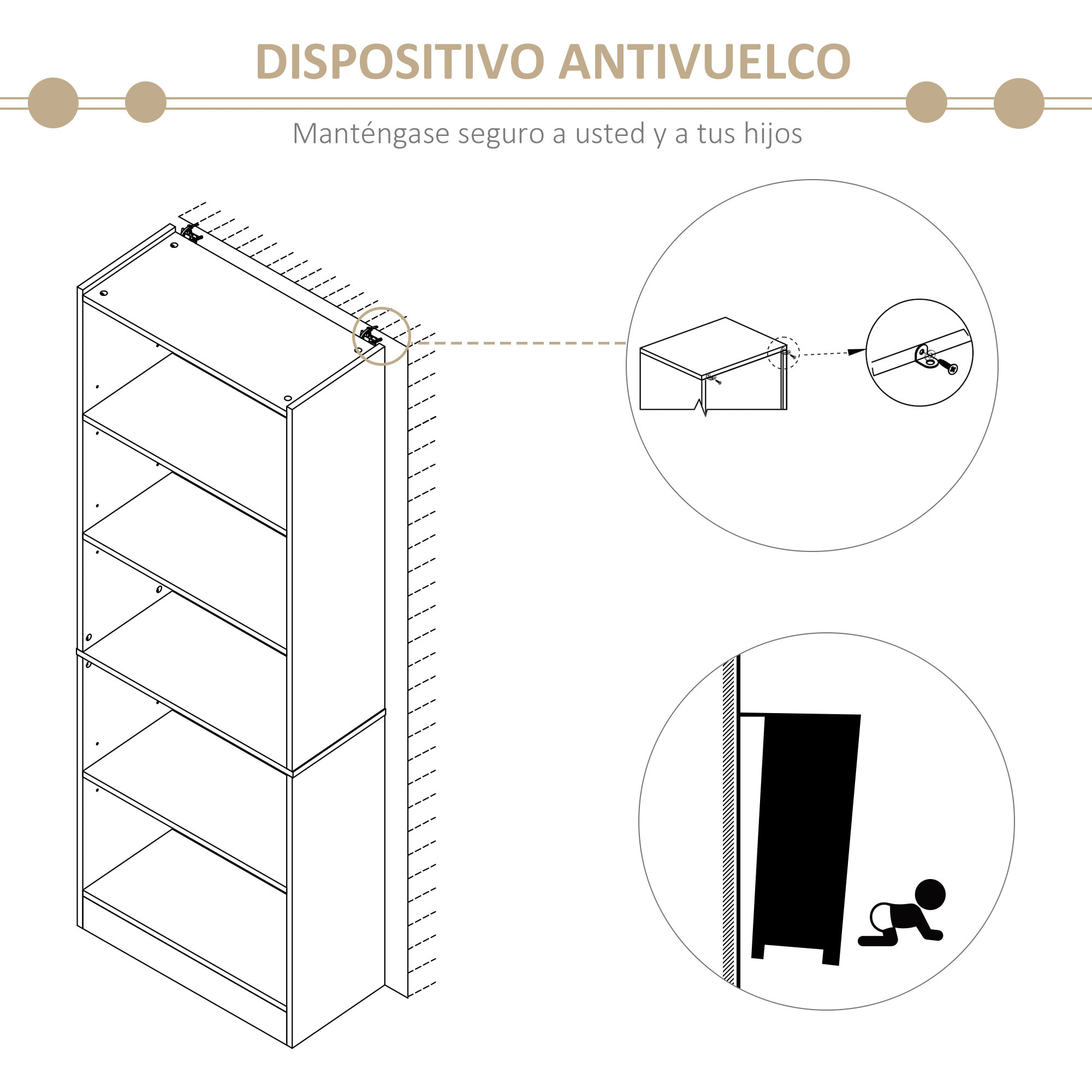 DISPOSITIVO ANTIVUELCO

Manténgase seguro a usted y a tus hijos