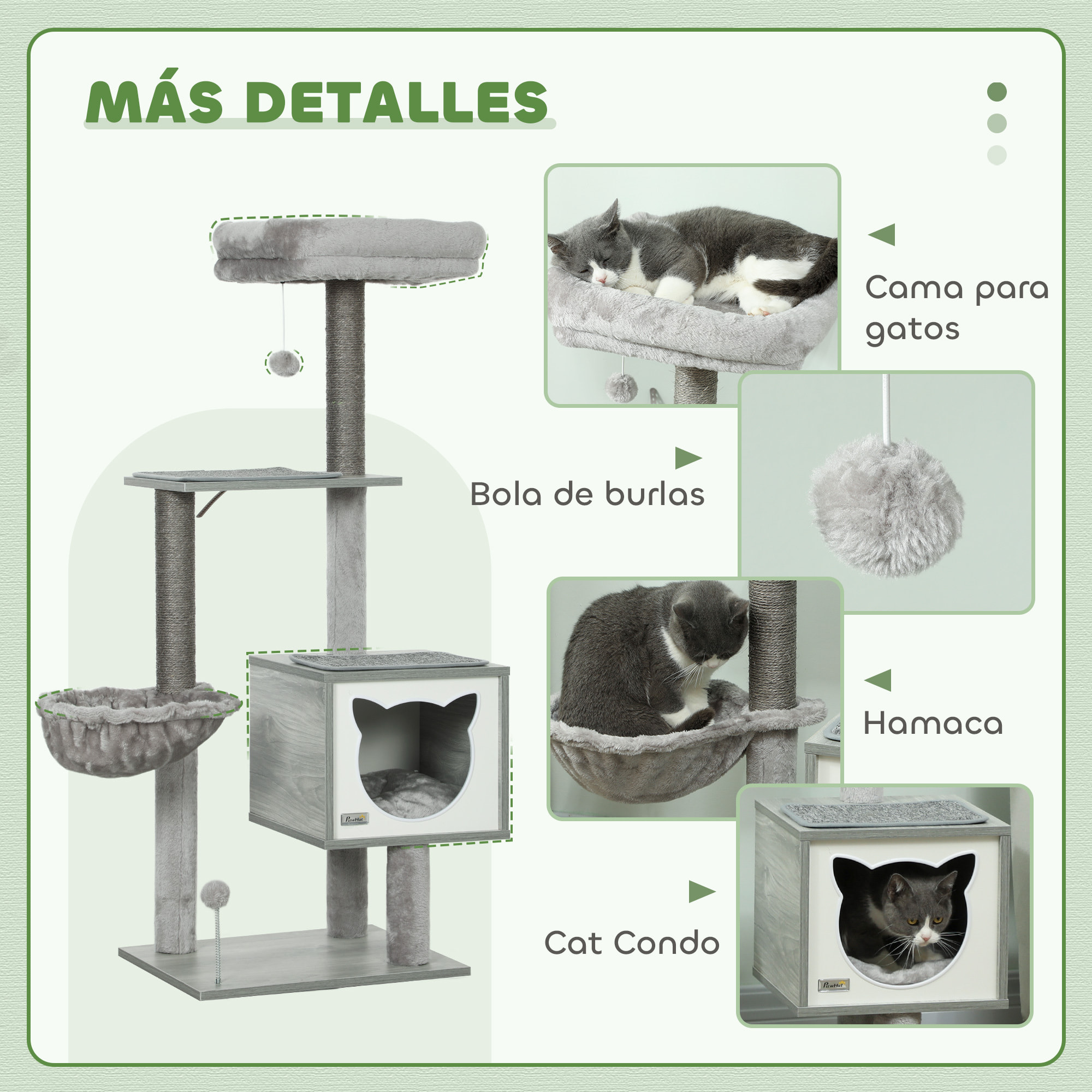 MÁS DETALLES

Cama para gatos

Bola de burlas

Hamaca

Cat Condo

PawHut

PawHut