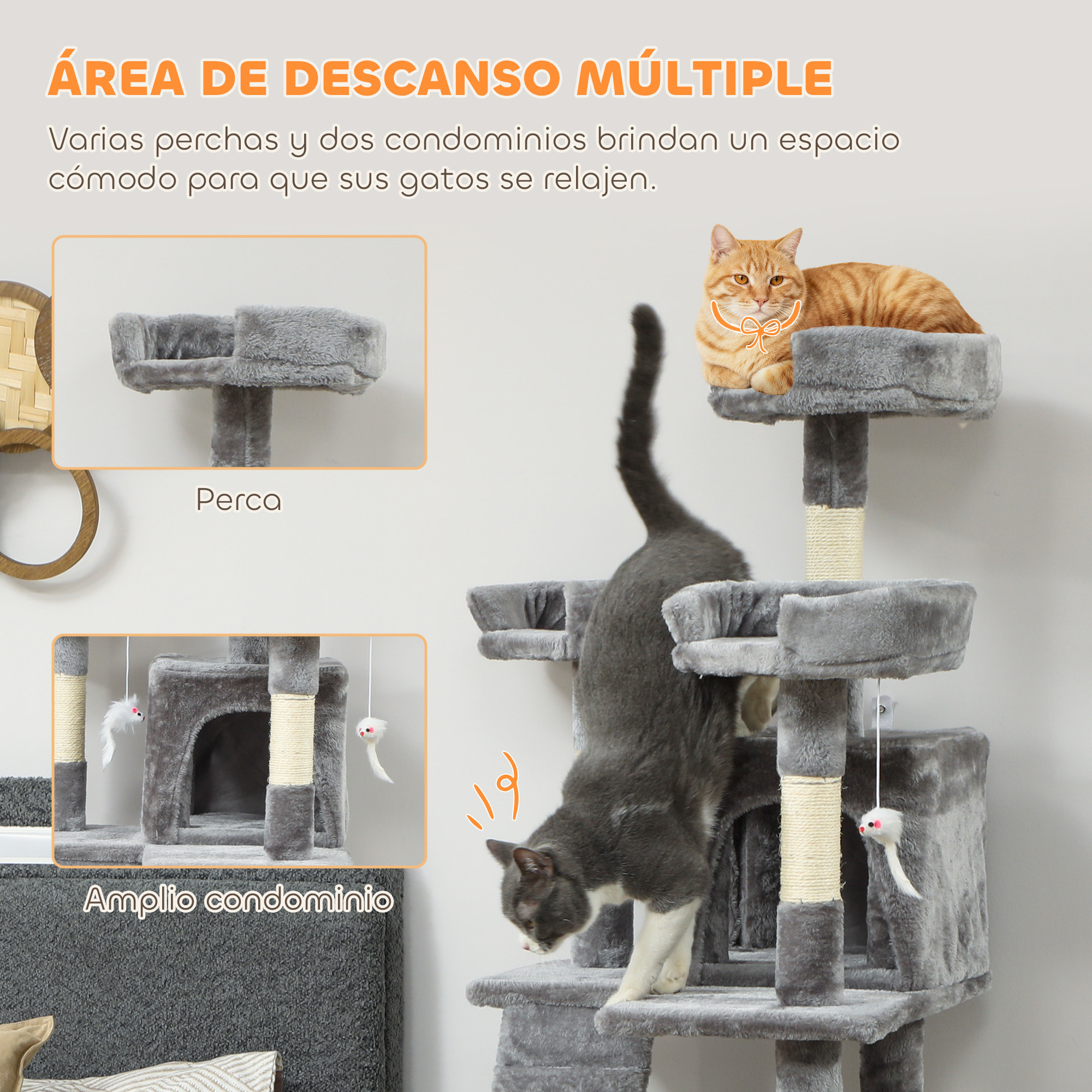 ÁREA DE DESCANSO MÚLTIPLE

Varias perchas y dos condominios brindan un espacio cómodo para que sus gatos se relajen.

Perca

Amplio condominio