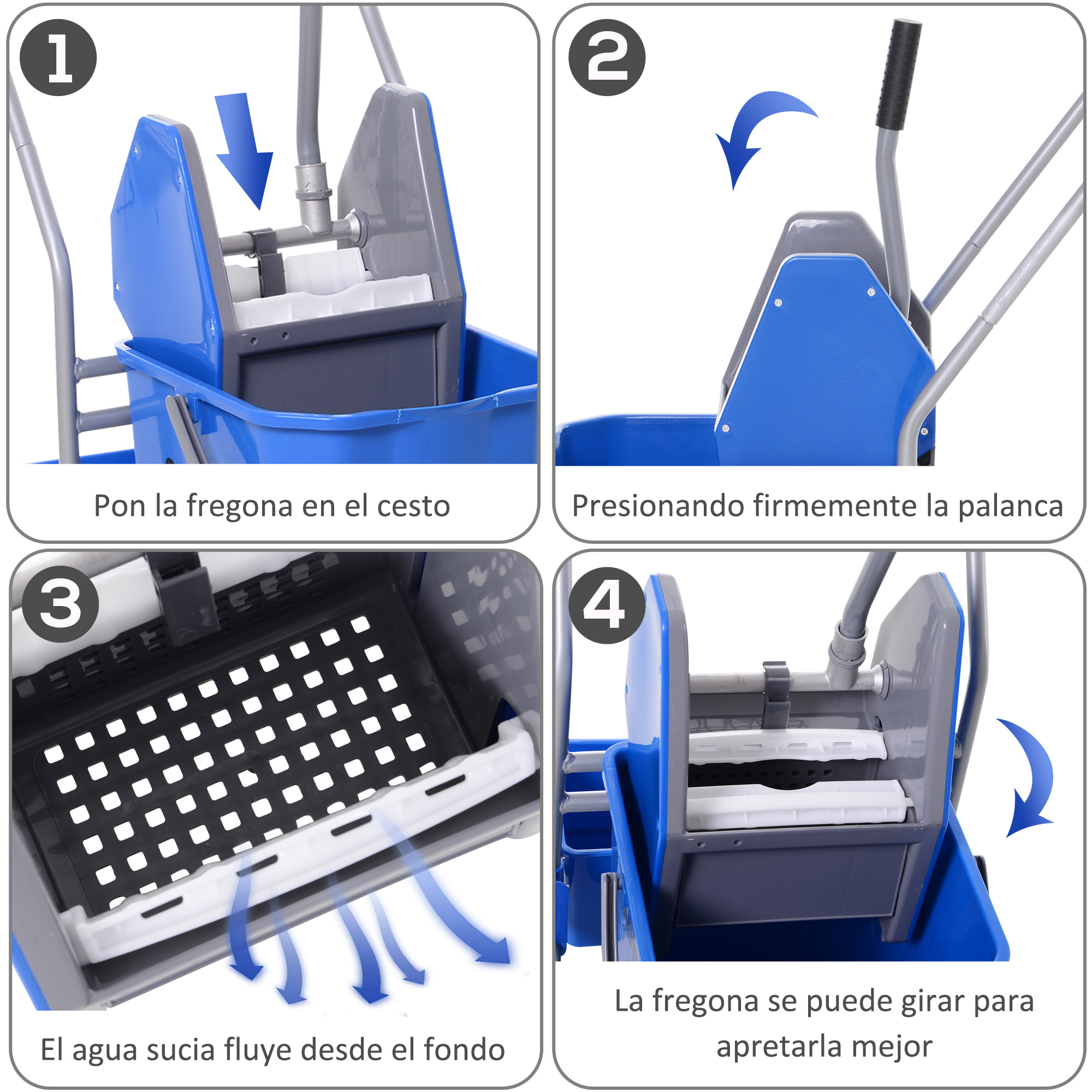 1

Pon la fregona en el cesto

2

Presionando firmemente la palanca

3

El agua sucia fluye desde el fondo

4

La fregona se puede girar para apretarla mejor