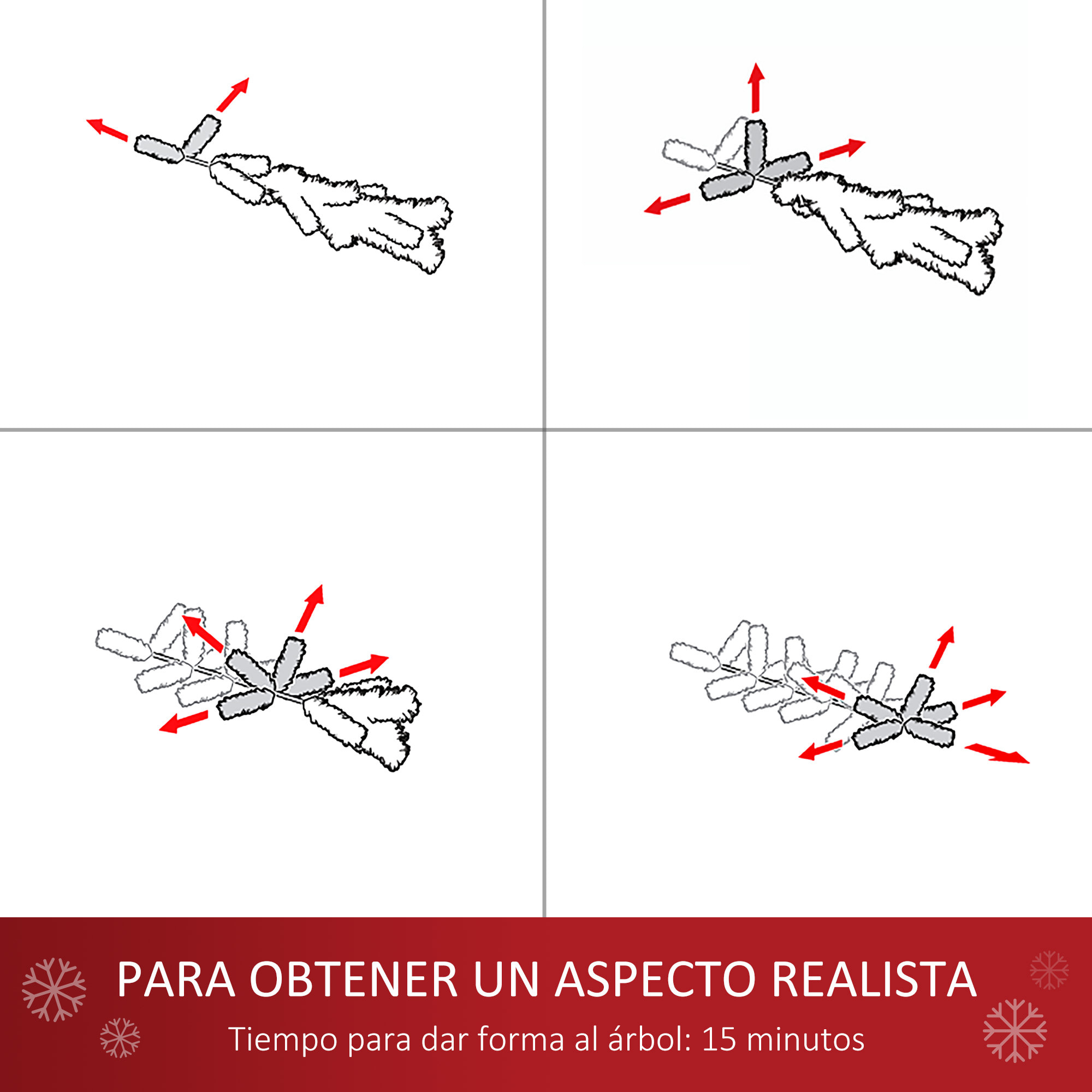 PARA OBTENER UN ASPECTO REALISTA
Tiempo para dar forma al árbol: 15 minutos