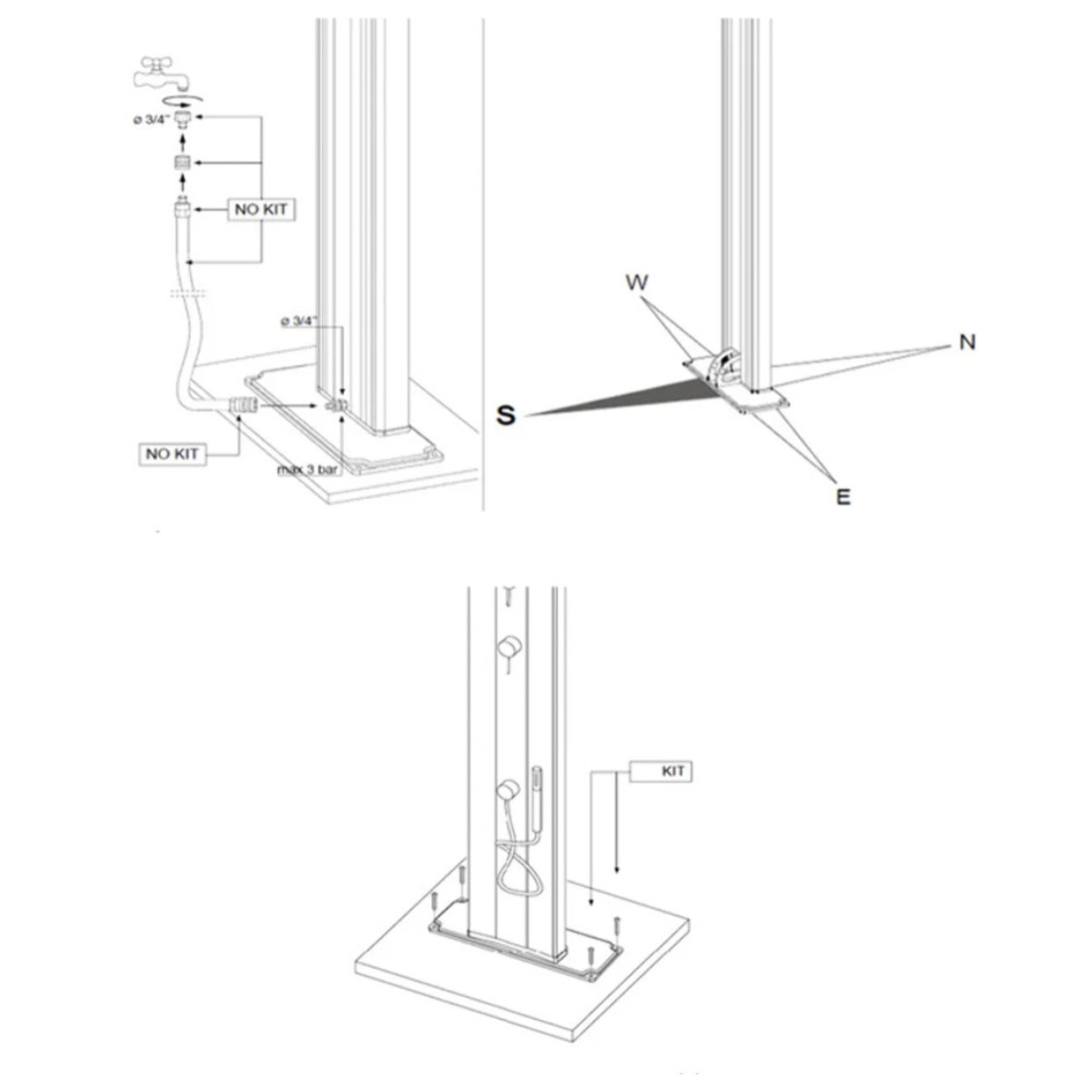 ø 3/4"

NO KIT

ø 3/4"

NO KIT

max 3 bar

W

N

S

E

KIT