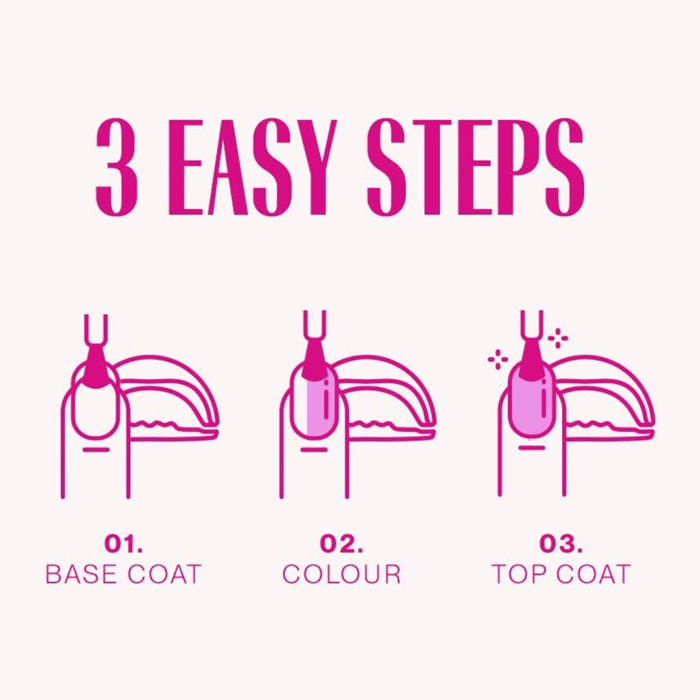 3 EASY STEPS

01.
BASE COAT

02.
COLOUR

03.
TOP COAT