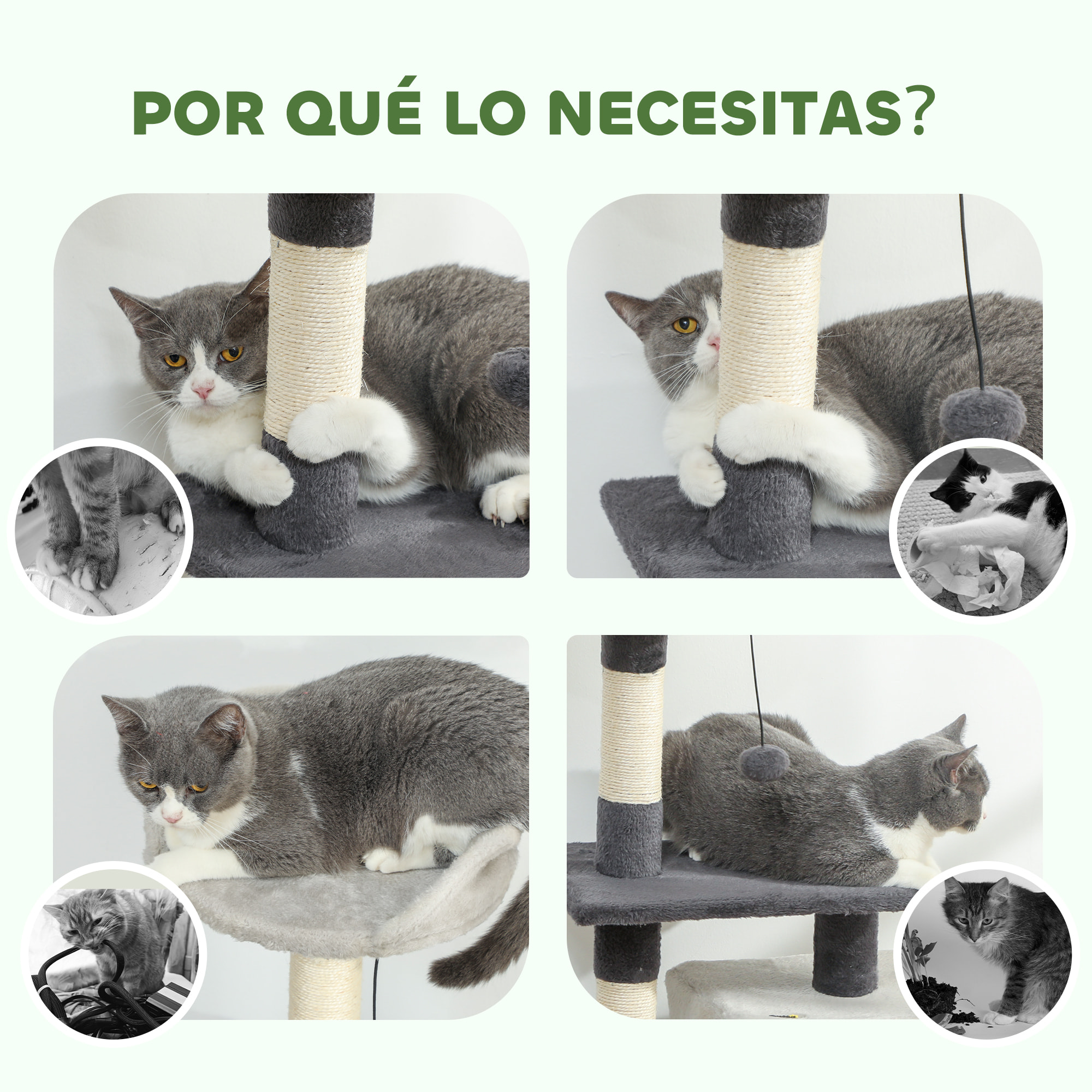 POR QUÉ LO NECESITAS?