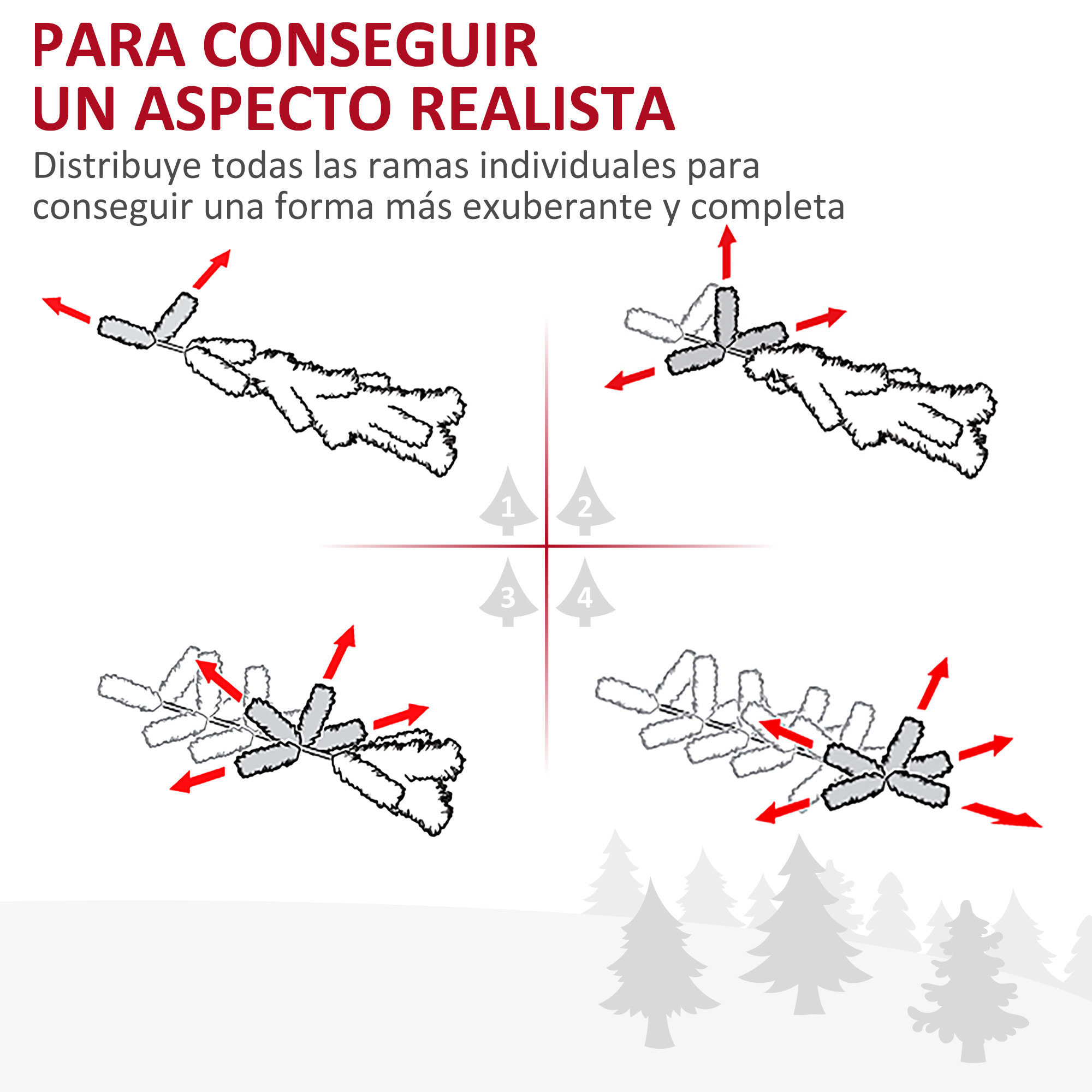 PARA CONSEGUIR
UN ASPECTO REALISTA

Distribuye todas las ramas individuales para conseguir una forma más exuberante y completa

1
2
3
4