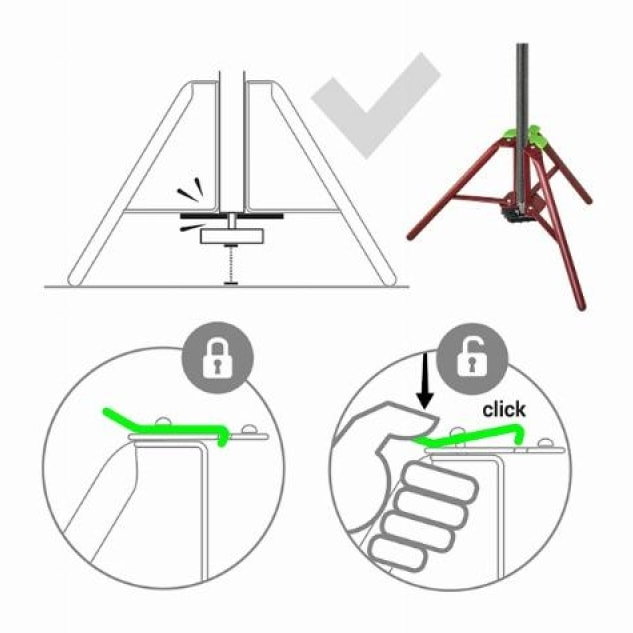 click