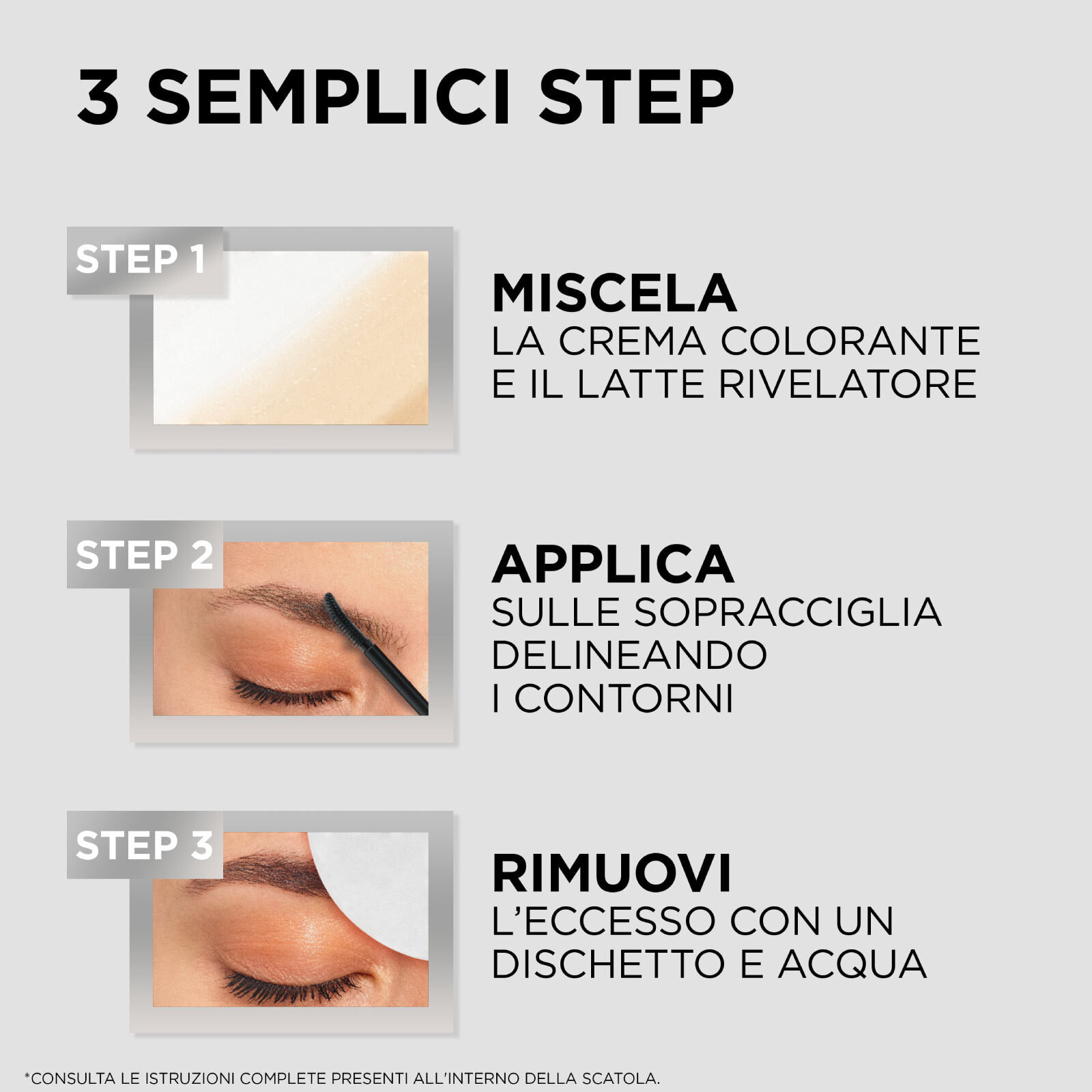 3 SEMPLICI STEP

STEP 1

MISCELA
LA CREMA COLORANTE E IL LATTE RIVELATORE

STEP 2

APPLICA
SULLE SOPRACCIGLIA DELINEANDO I CONTORNI

STEP 3

RIMUOVI
L'ECCESSO CON UN DISCHETTO E ACQUA

*CONSULTA LE ISTRUZIONI COMPLETE PRESENTI ALL'INTERNO DELLA SCATOLA.