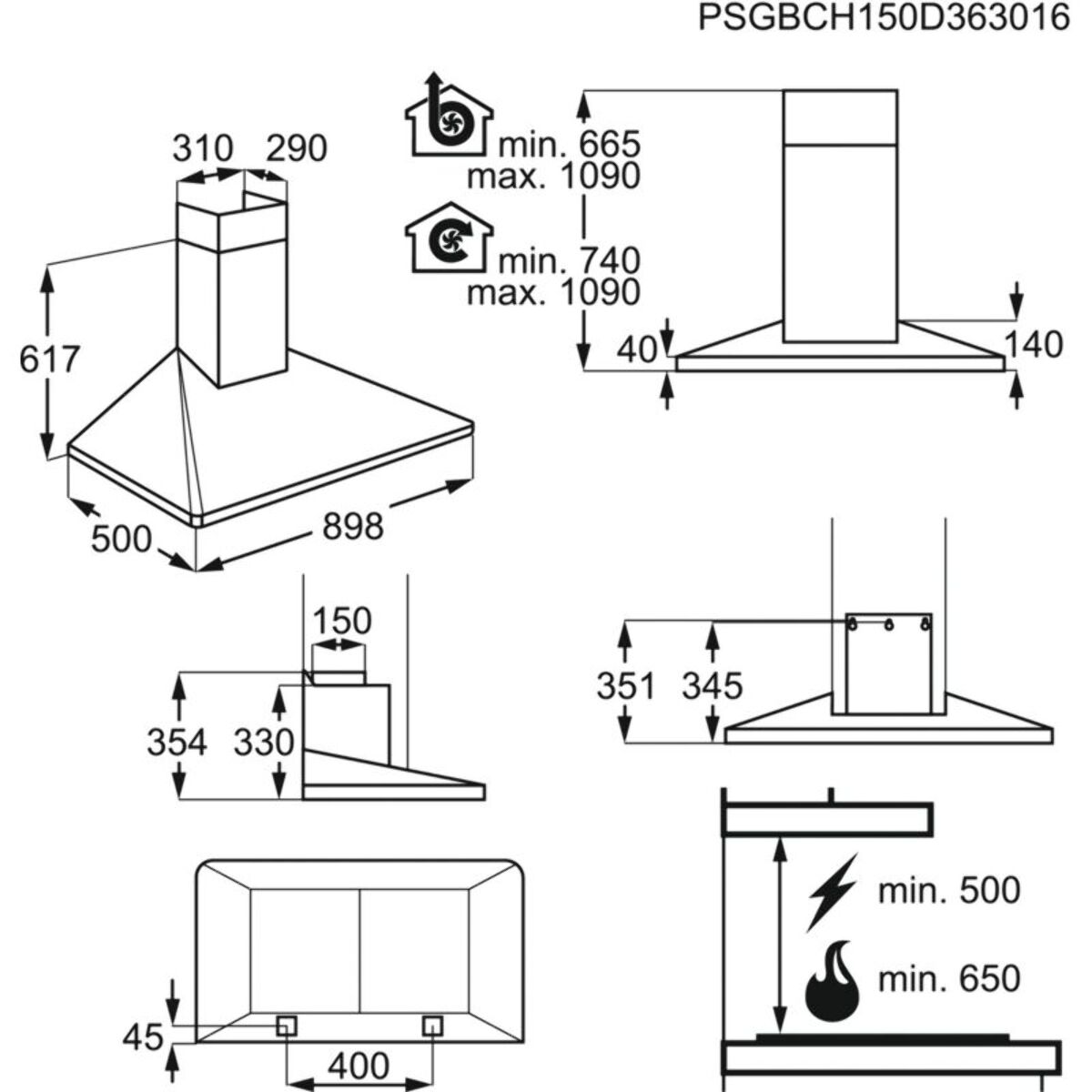 PSGBCH150D363016

310 290

617

500 898

min. 665
max. 1090

min. 740
max. 1090

40

140

150

354 330

351 345

45

400

min. 500

min. 650