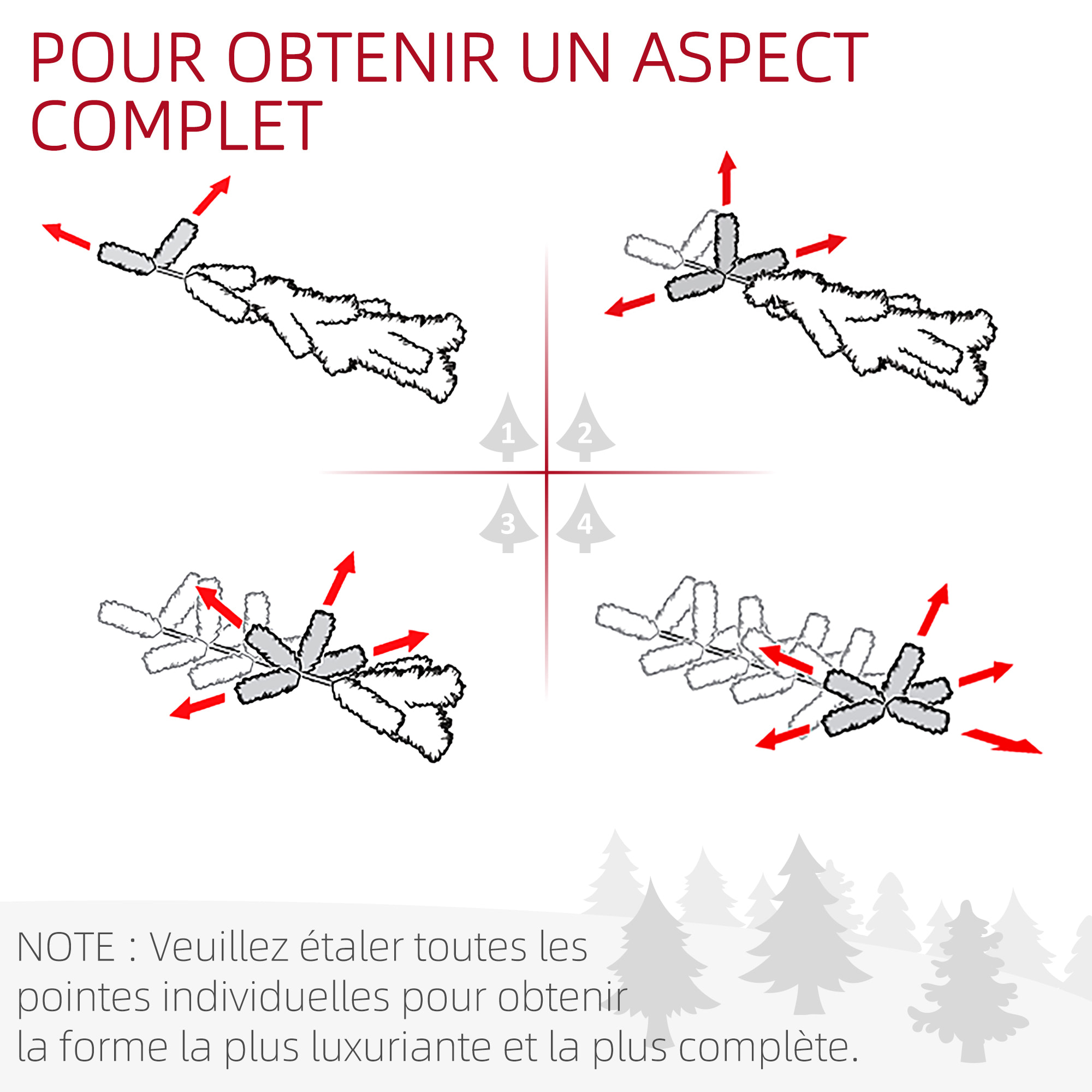 POUR OBTENIR UN ASPECT COMPLET

1
2
3
4

NOTE : Veuillez étaler toutes les pointes individuelles pour obtenir la forme la plus luxuriante et la plus complète.