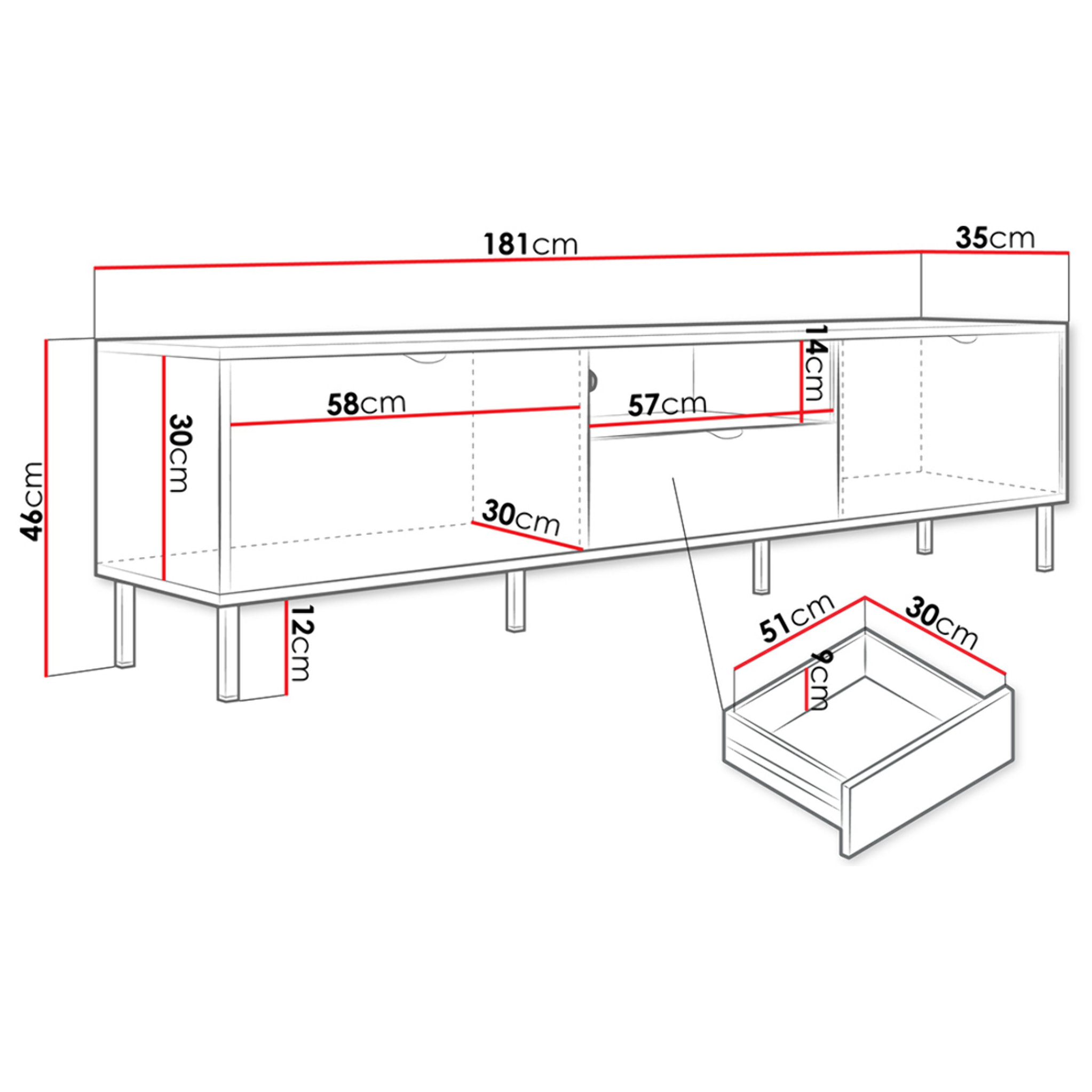 181cm
35cm
14cm
58cm
57cm
30cm
46cm
30cm
12cm
51cm
30cm
9cm